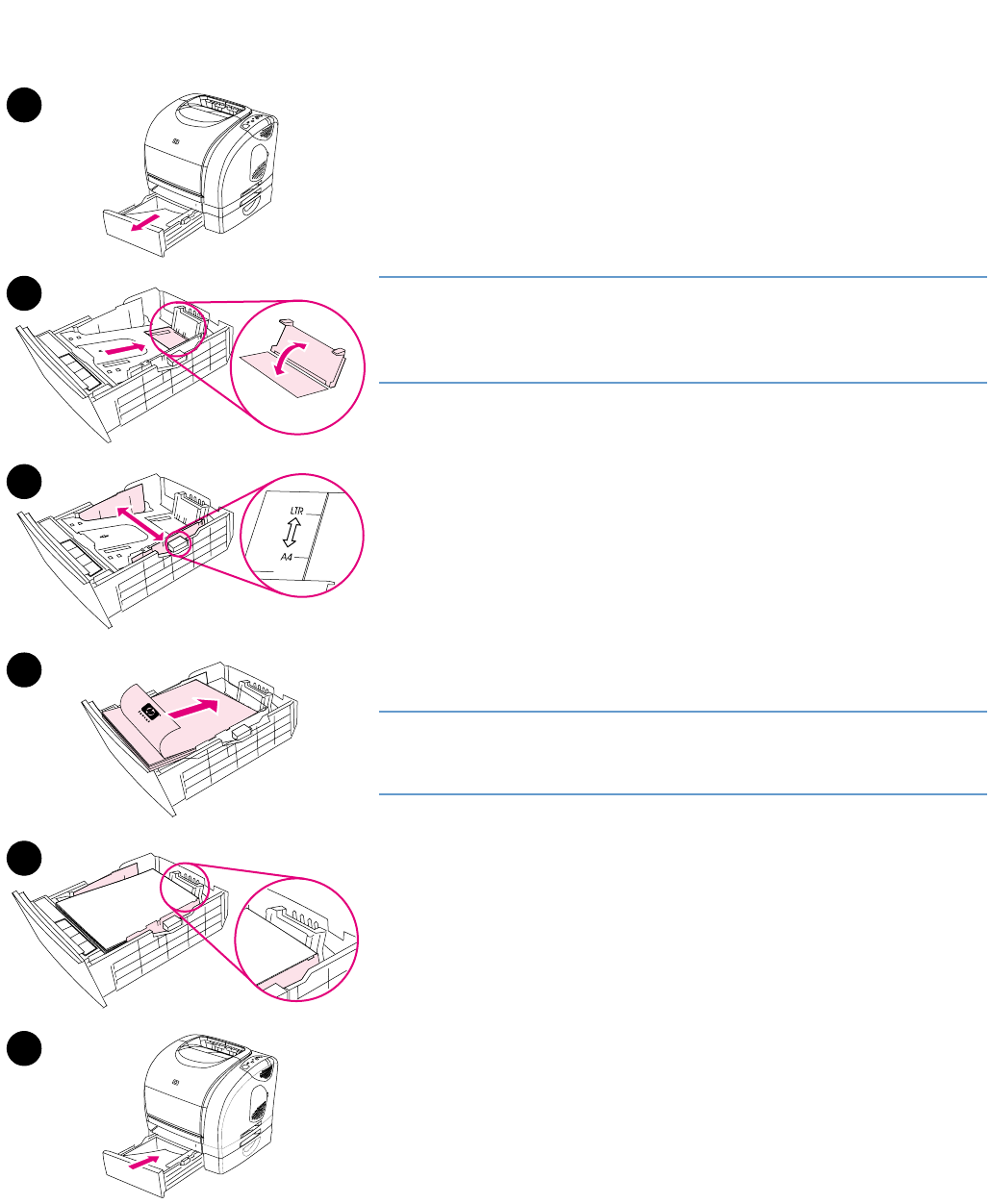 LTR
A4