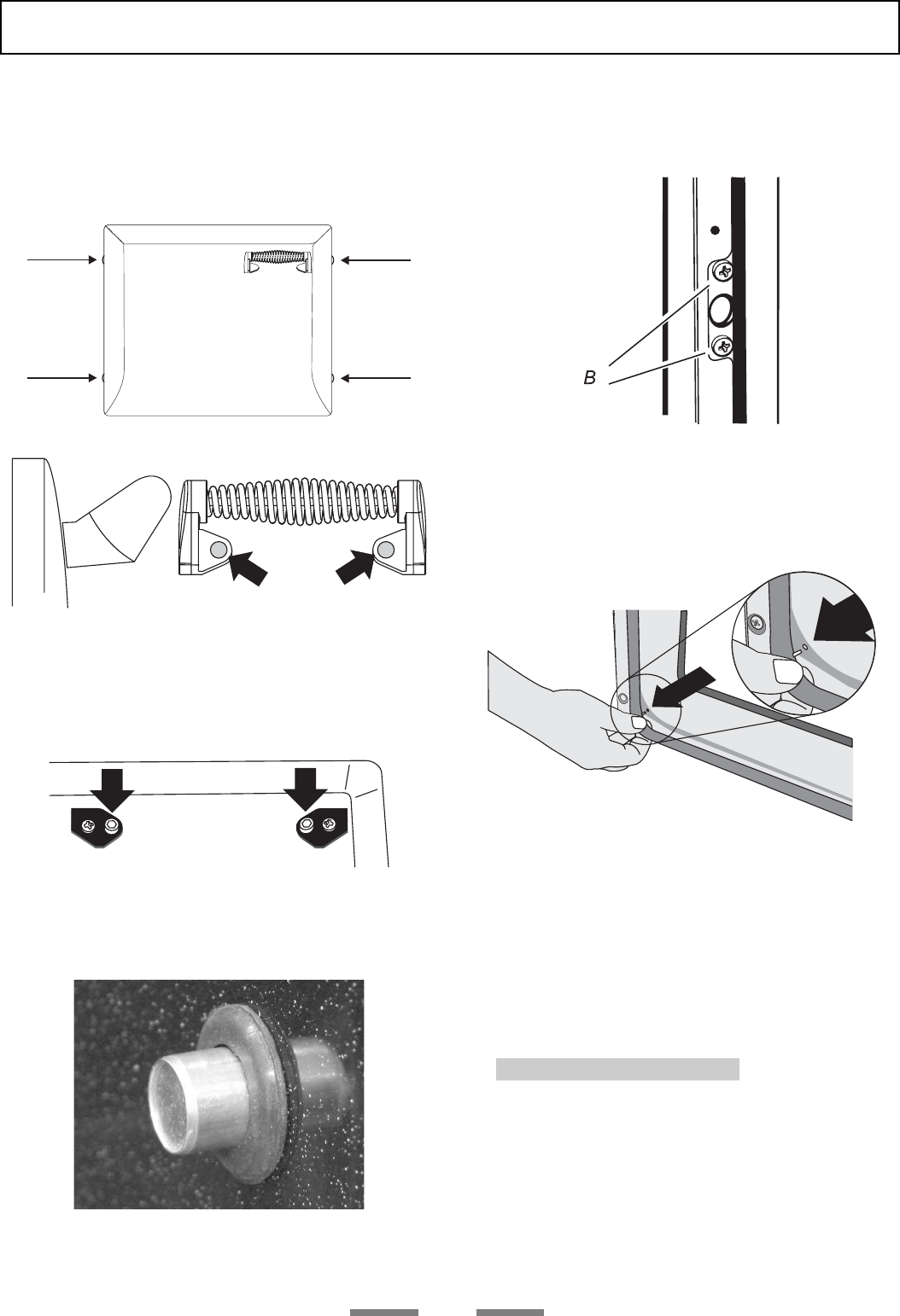 B