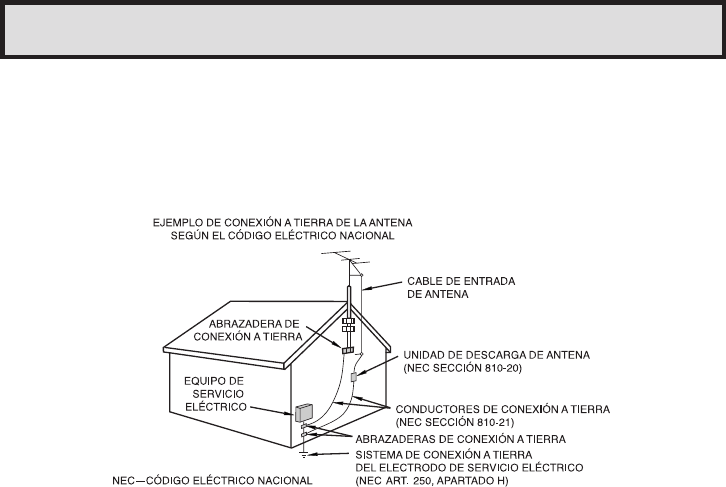 EJEMPLO DE CONEXIÓN A TIERRA DE LA ANTENA SEGÚN EL CÓDIGO ELÉCTRICO NACIONAL

CABLE DE ENTRADA DE ANTENA

ABRAZADERA DE CONEXIÓN A TIERRA

UNIDAD DE DESCARGA DE ANTENA (NEC SECCIÓN 810-20)

EQUIPO DE SERVICIO ELÉCTRICO

CONDUCTORES DE CONEXIÓN A TIERRA (NEC SECCIÓN 810-21)

ABRAZADERAS DE CONEXIÓN A TIERRA

SISTEMA DE CONEXIÓN A TIERRA DEL ELECTRODO DE SERVICIO ELÉCTRICO (NEC ART. 250, APARTADO H)

NEC—CÓDIGO ELÉCTRICO NACIONAL