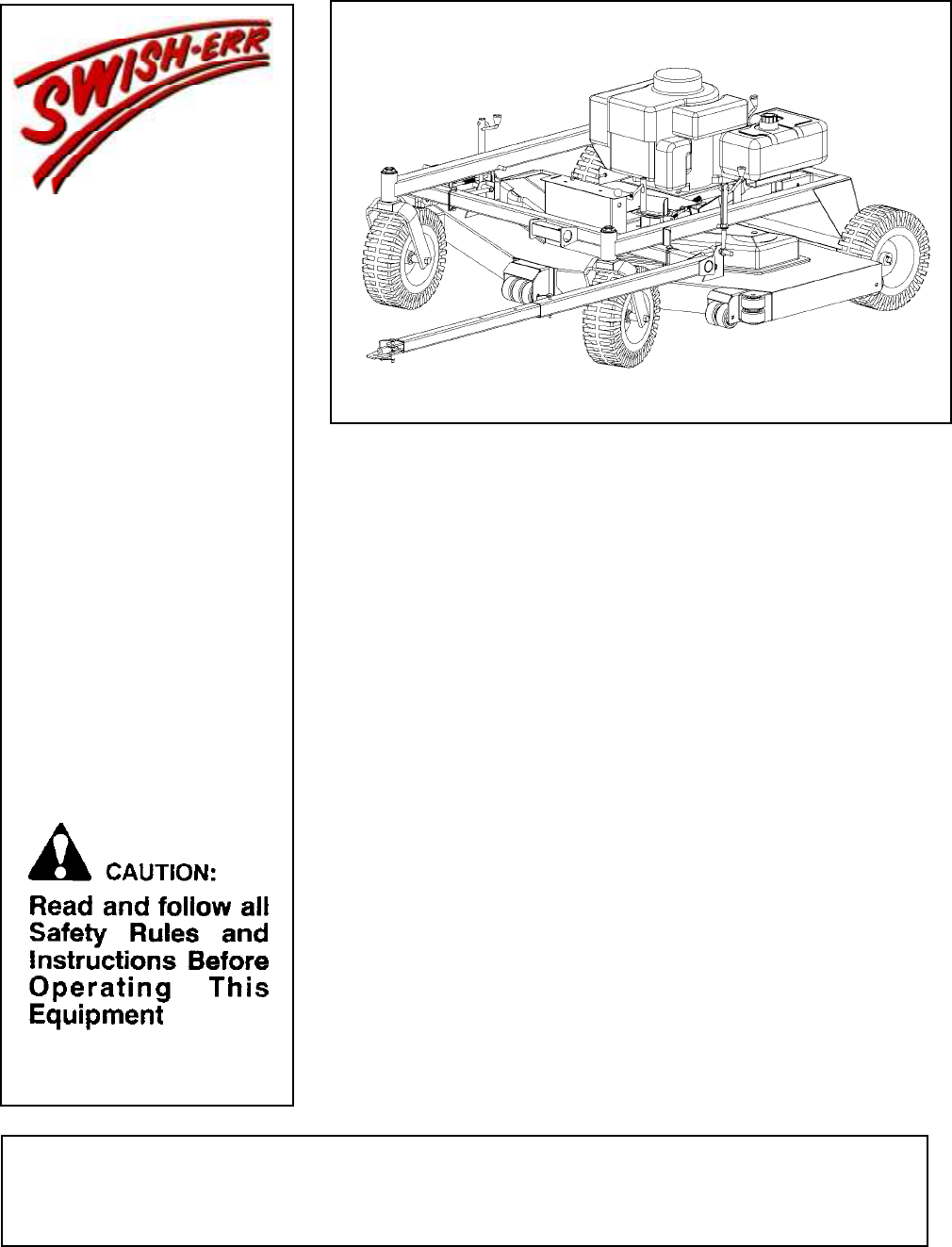 SWISH-ERR

CAUTION:
Read and follow all Safety Rules and Instructions Before Operating This Equipment