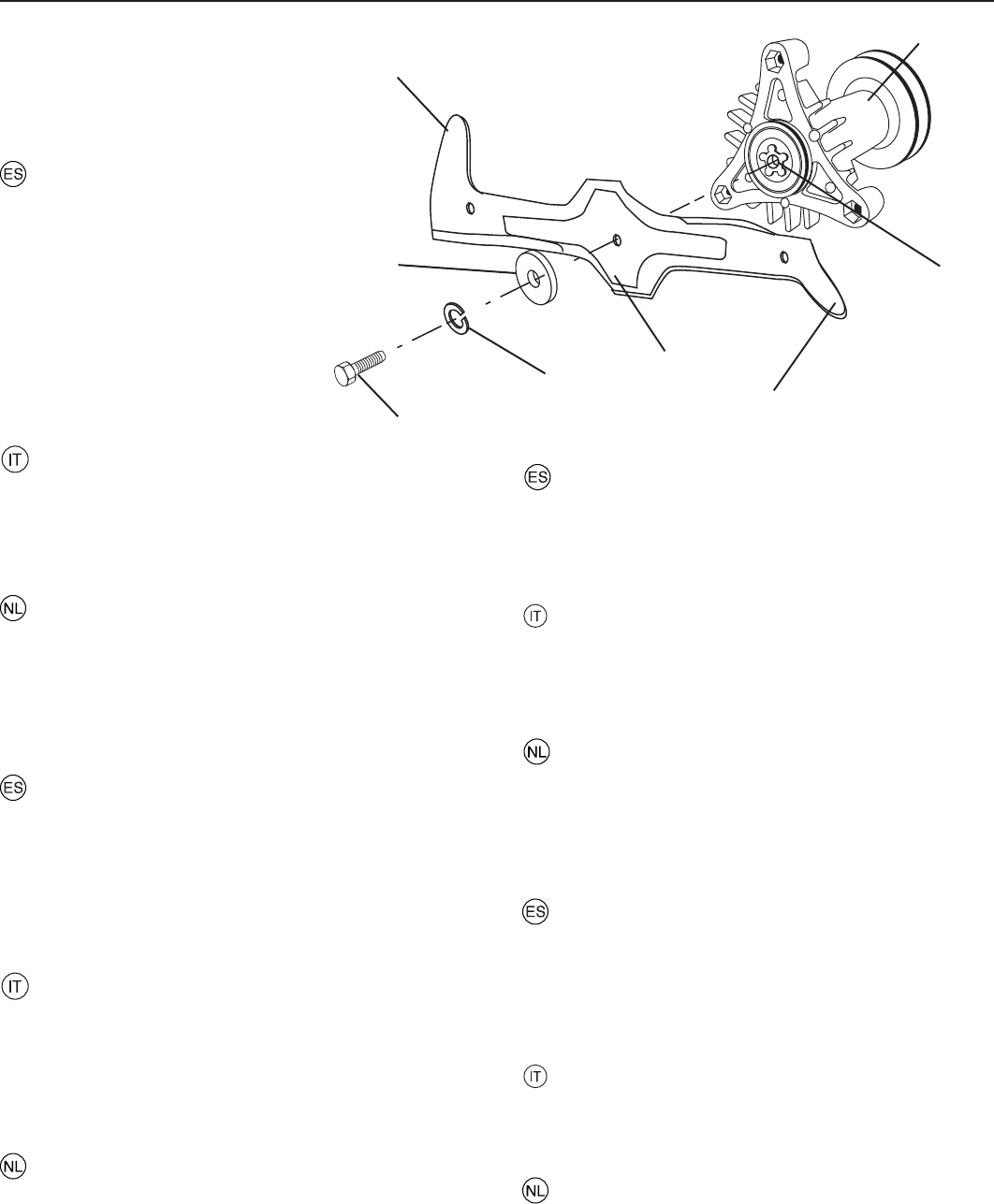 ES

IT

NL

ES

IT

NL

ES

IT

NL

ES

IT

NL