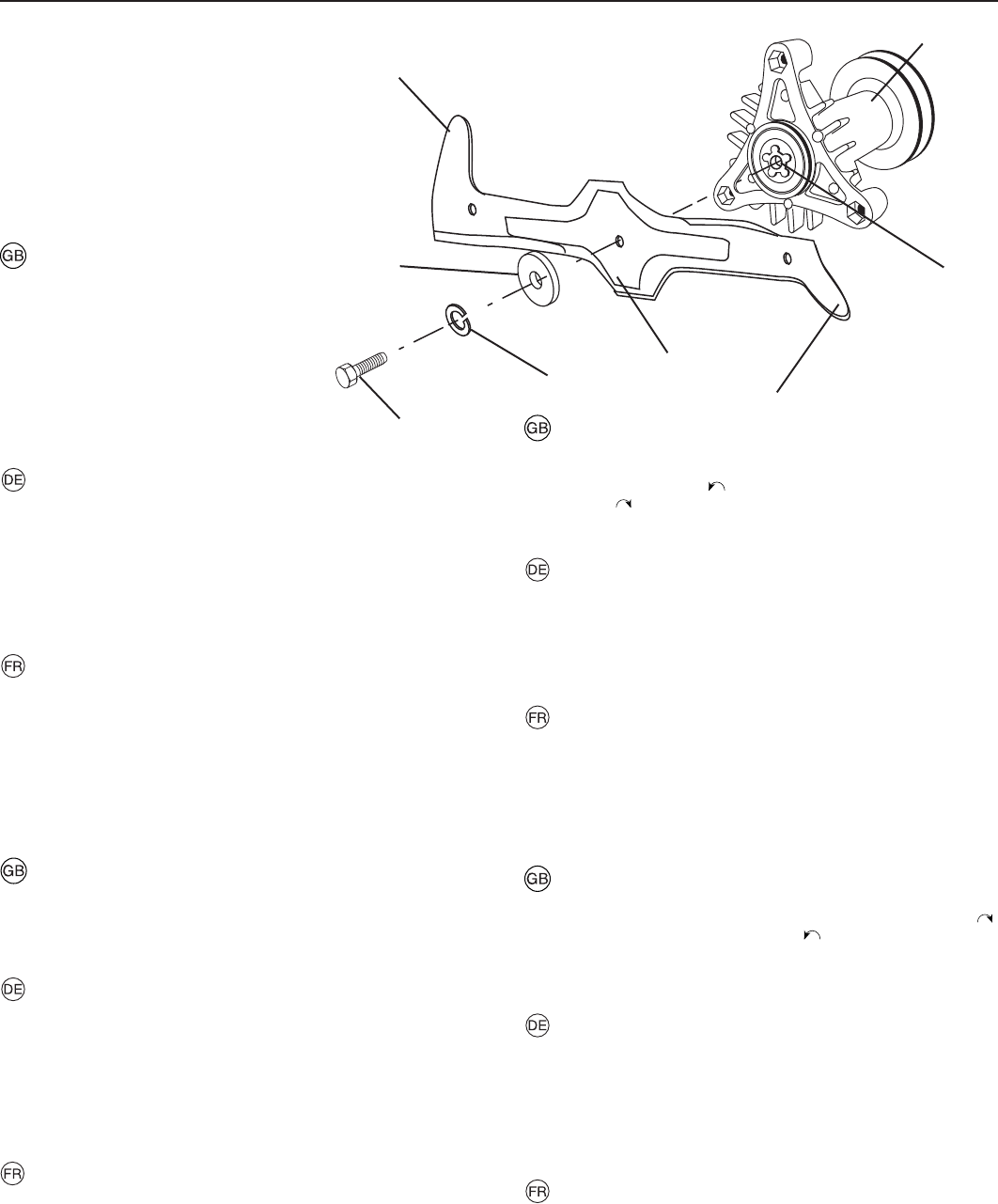 GB

DE

FR

GB

DE

FR

GB

DE

FR

GB

DE

FR