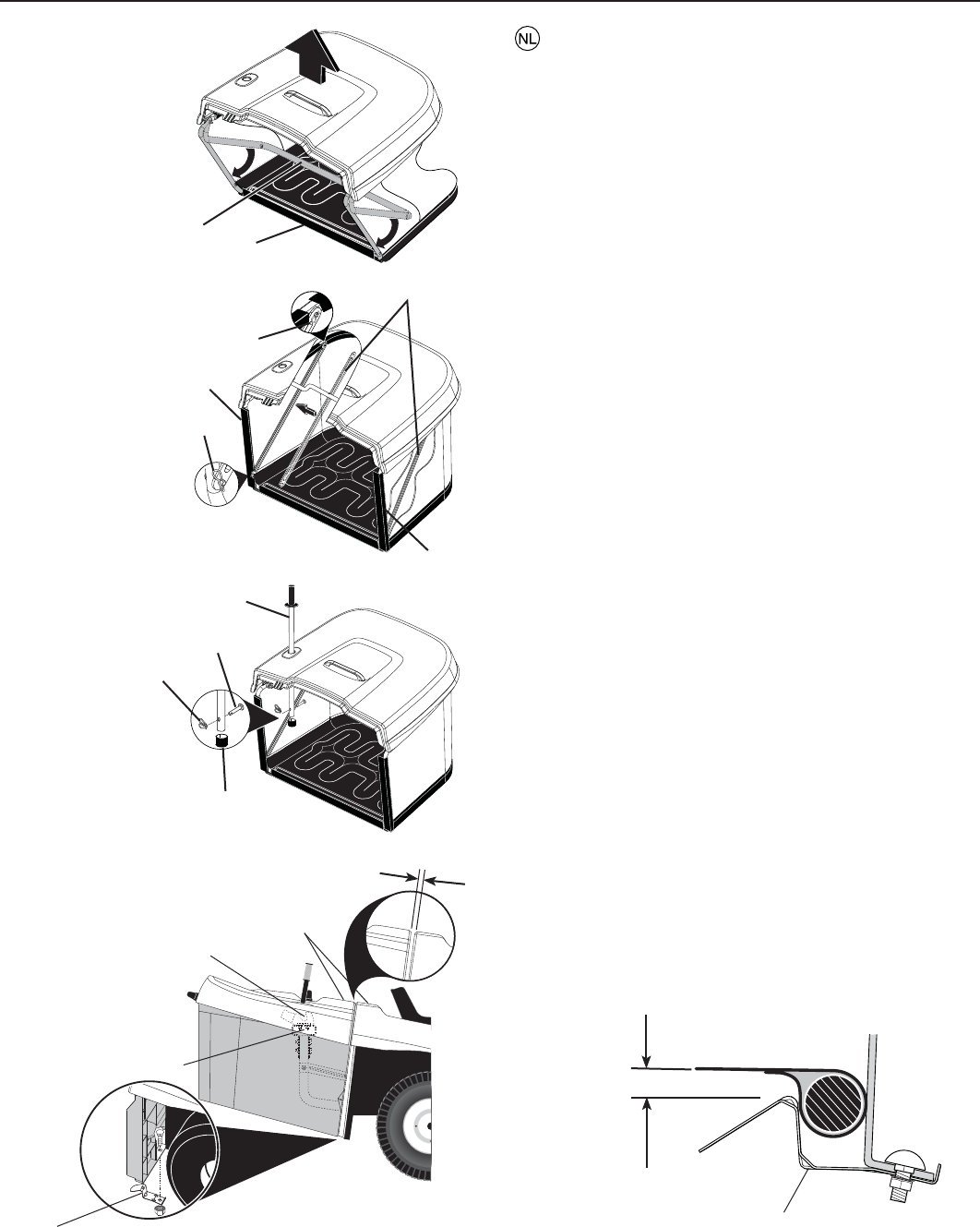 NL