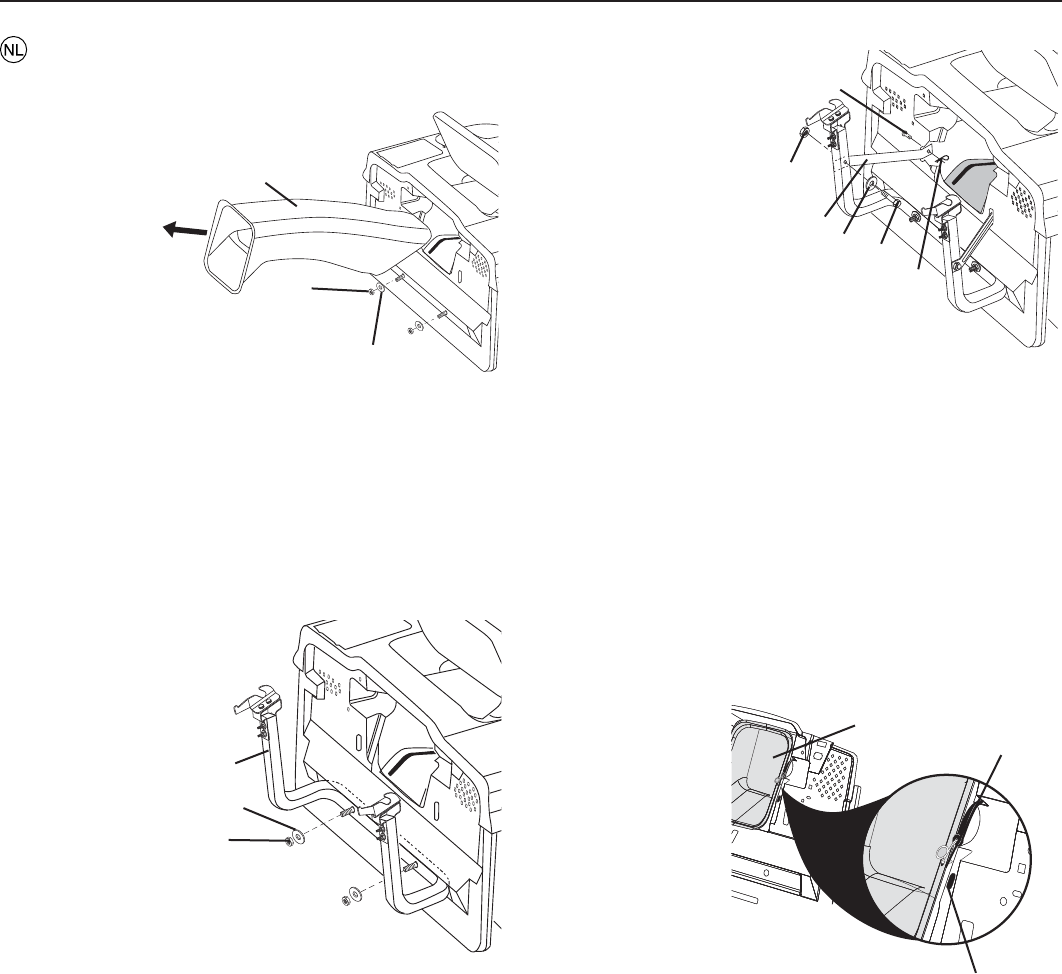 NL