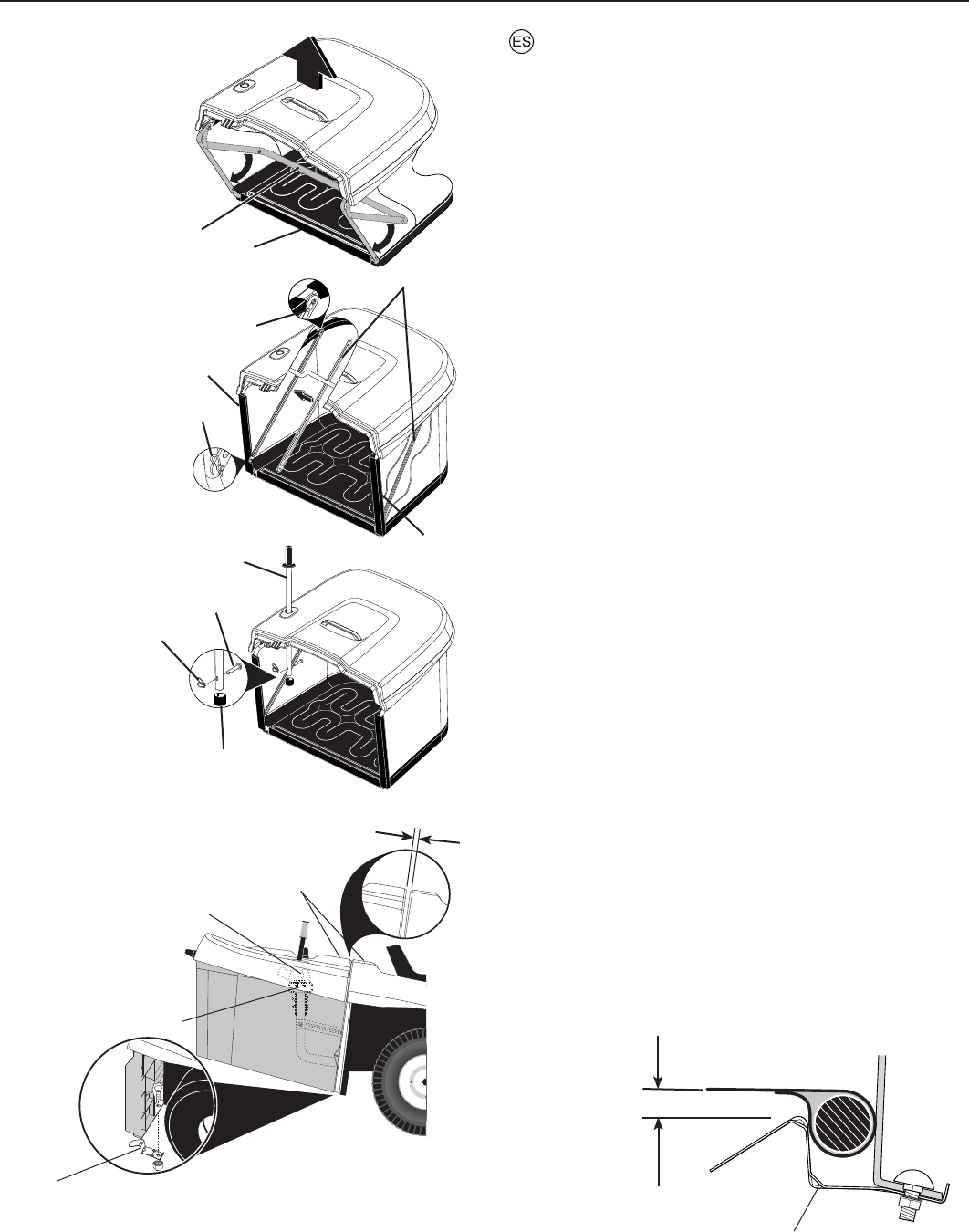 ES