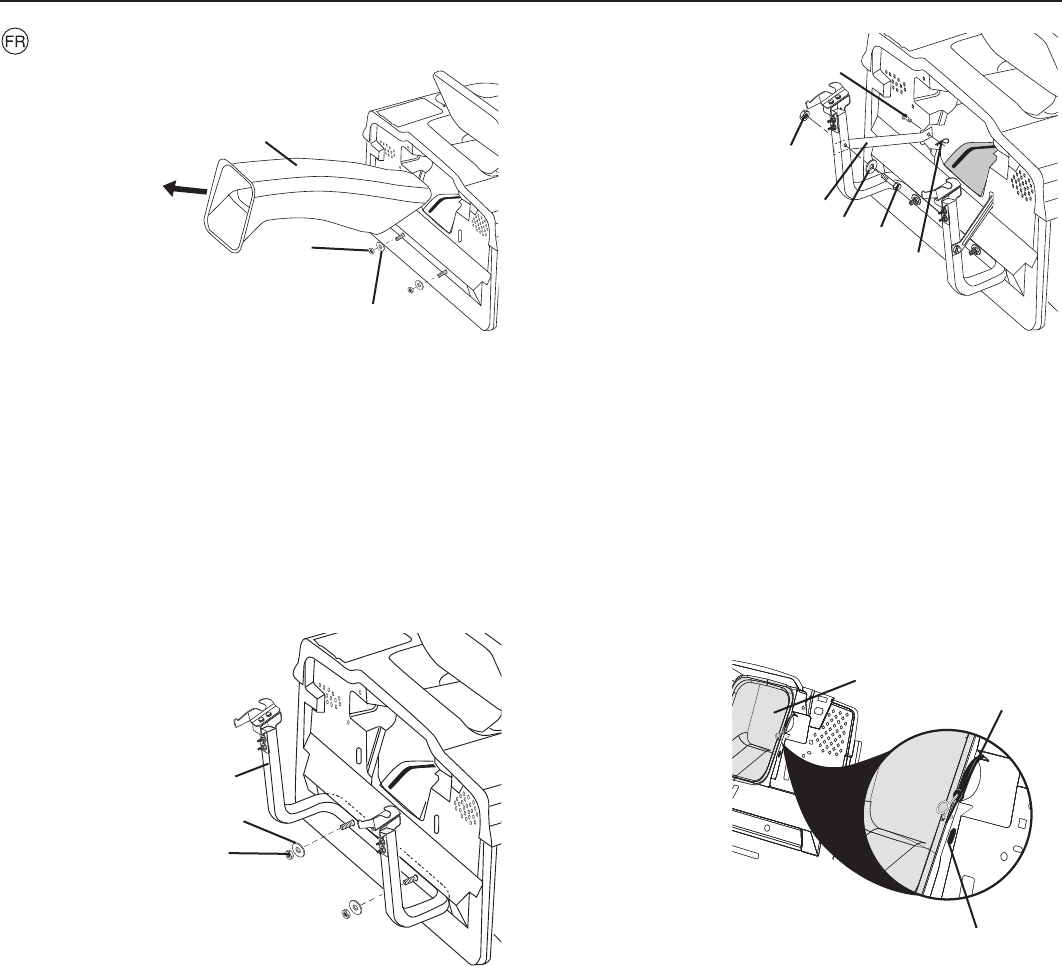 FR