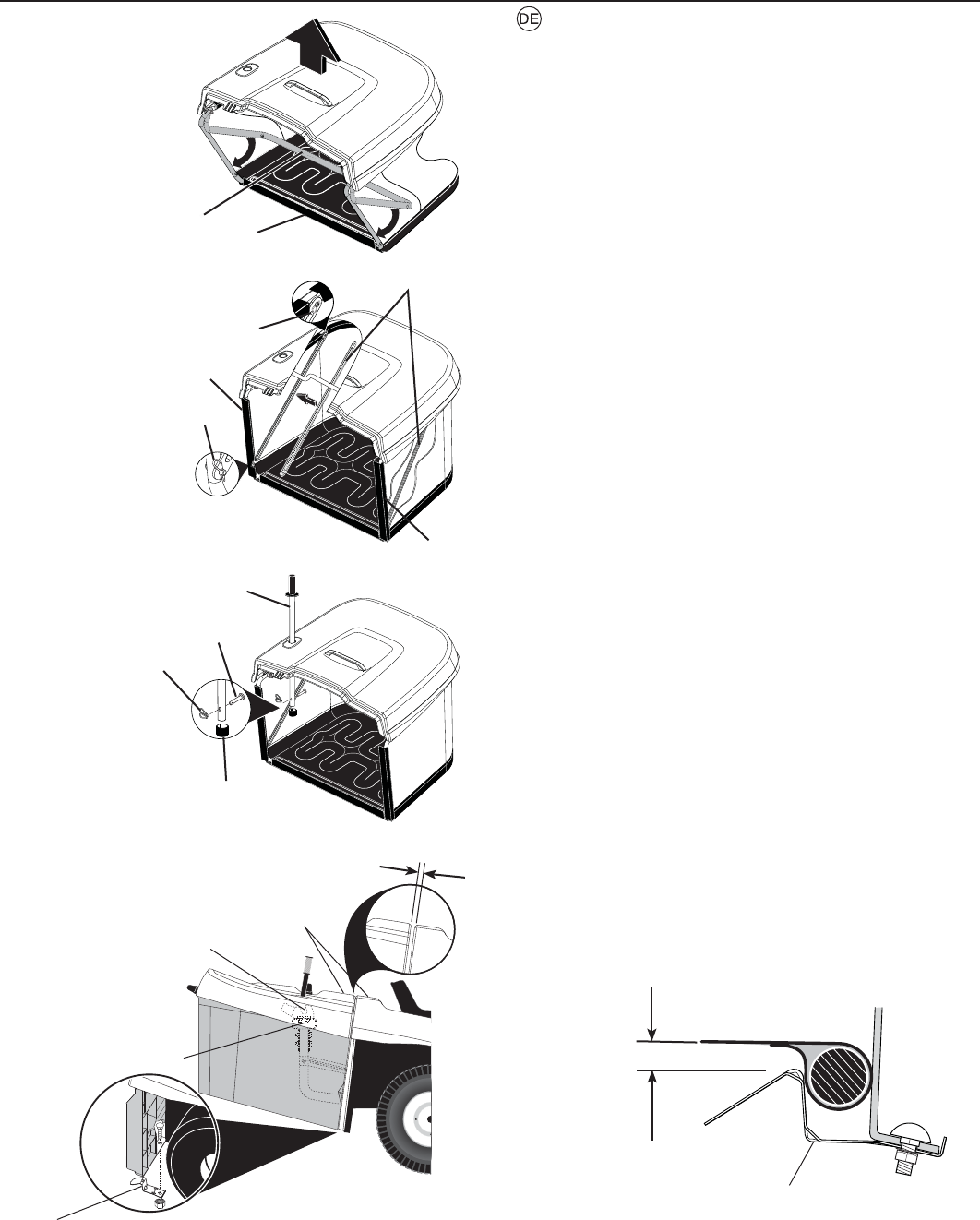 DE