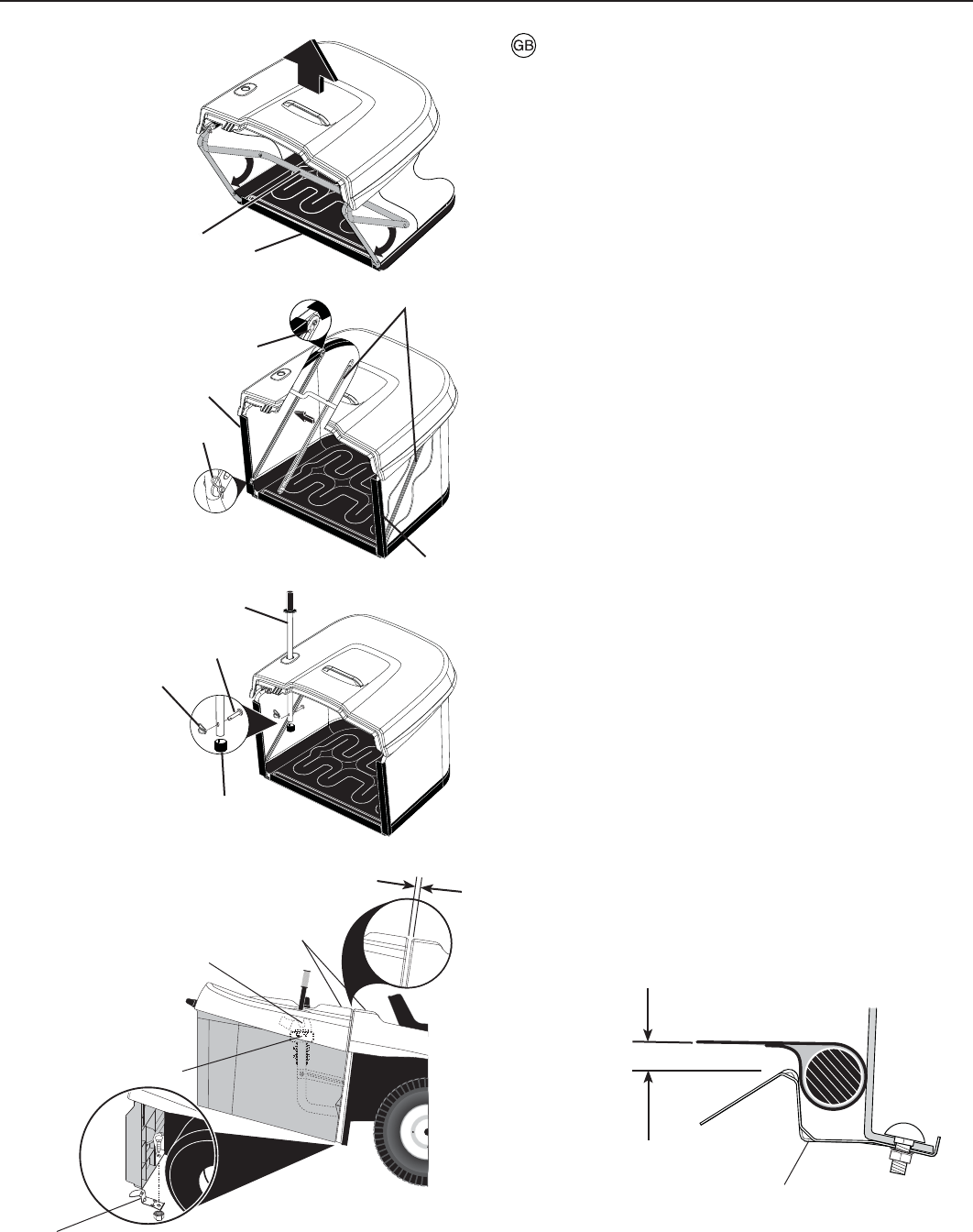 GB