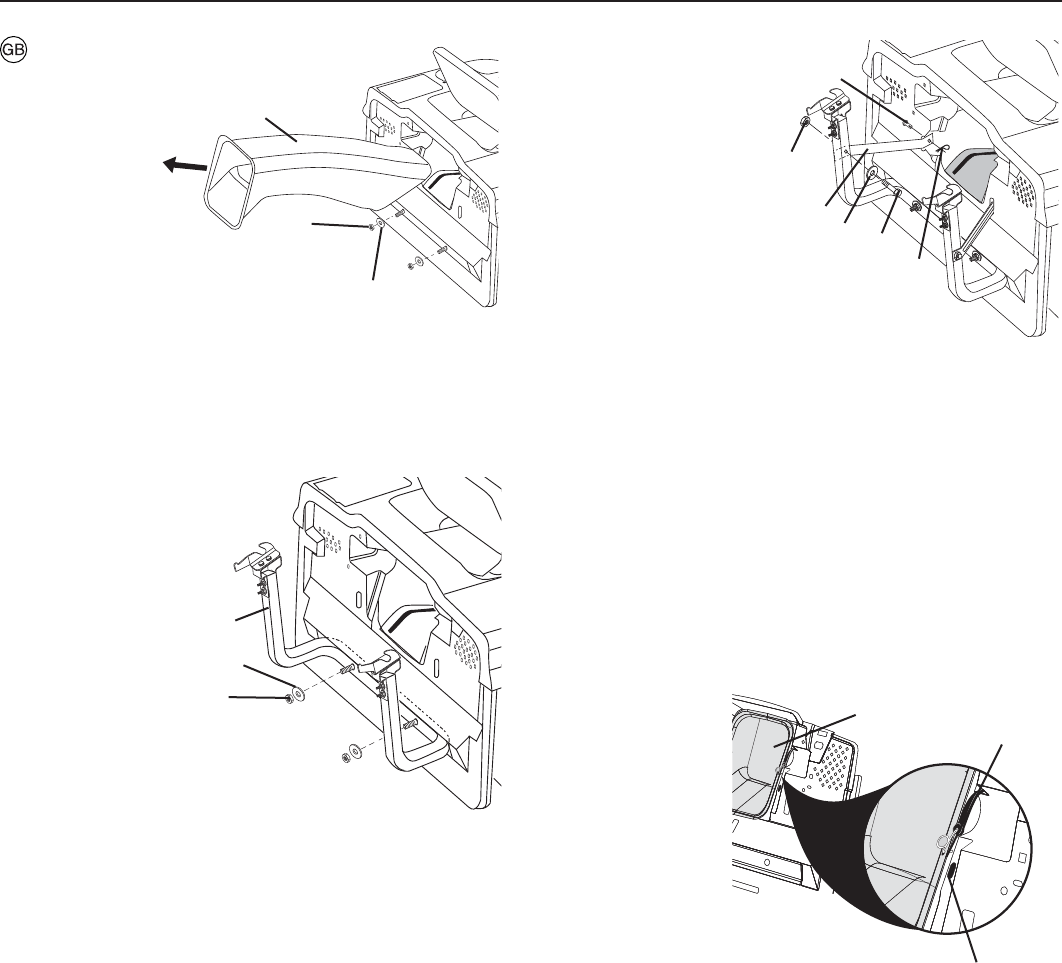 GB