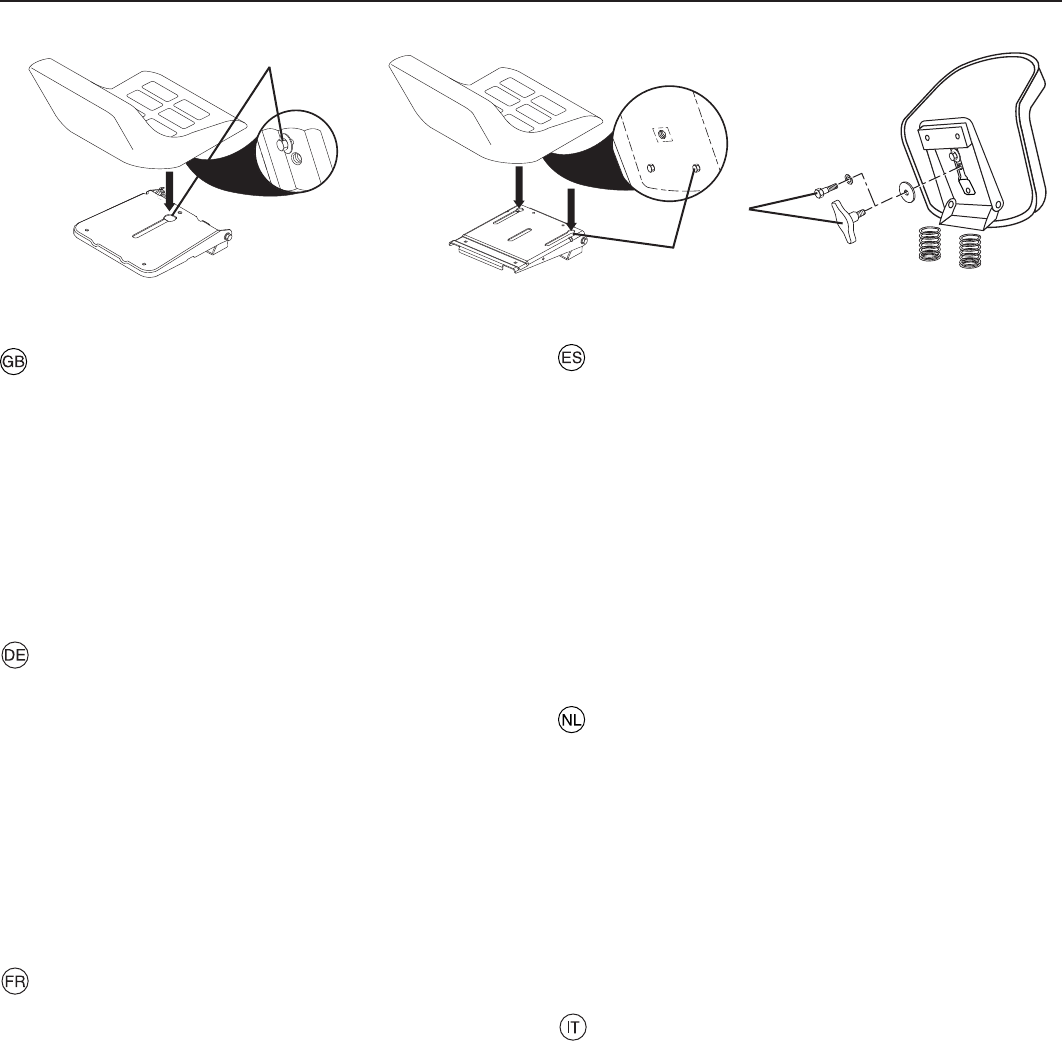 GB

DE

FR

ES

NL

IT