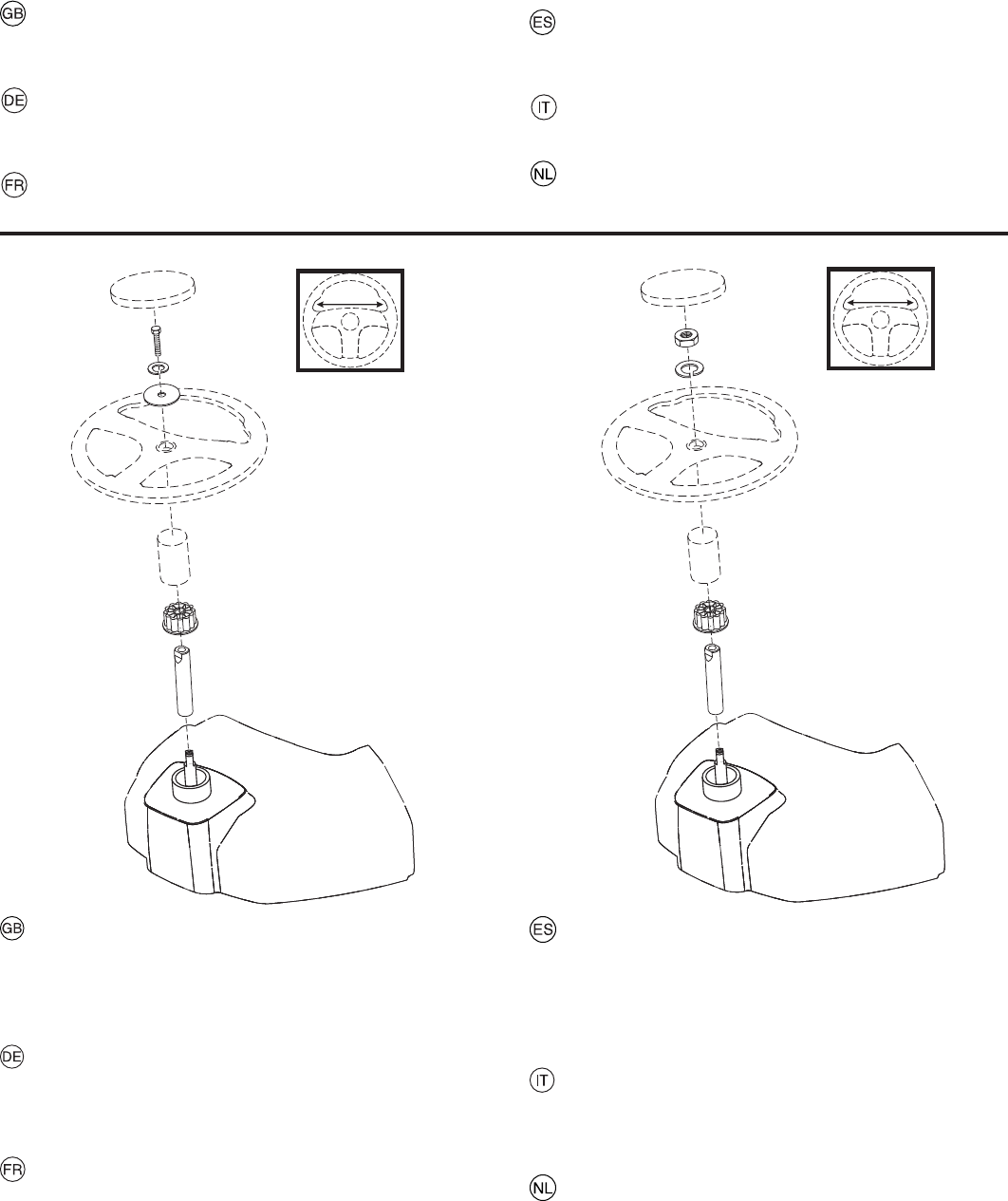 GB

DE

FR

ES

IT

NL

GB

DE

FR

ES

IT

NL