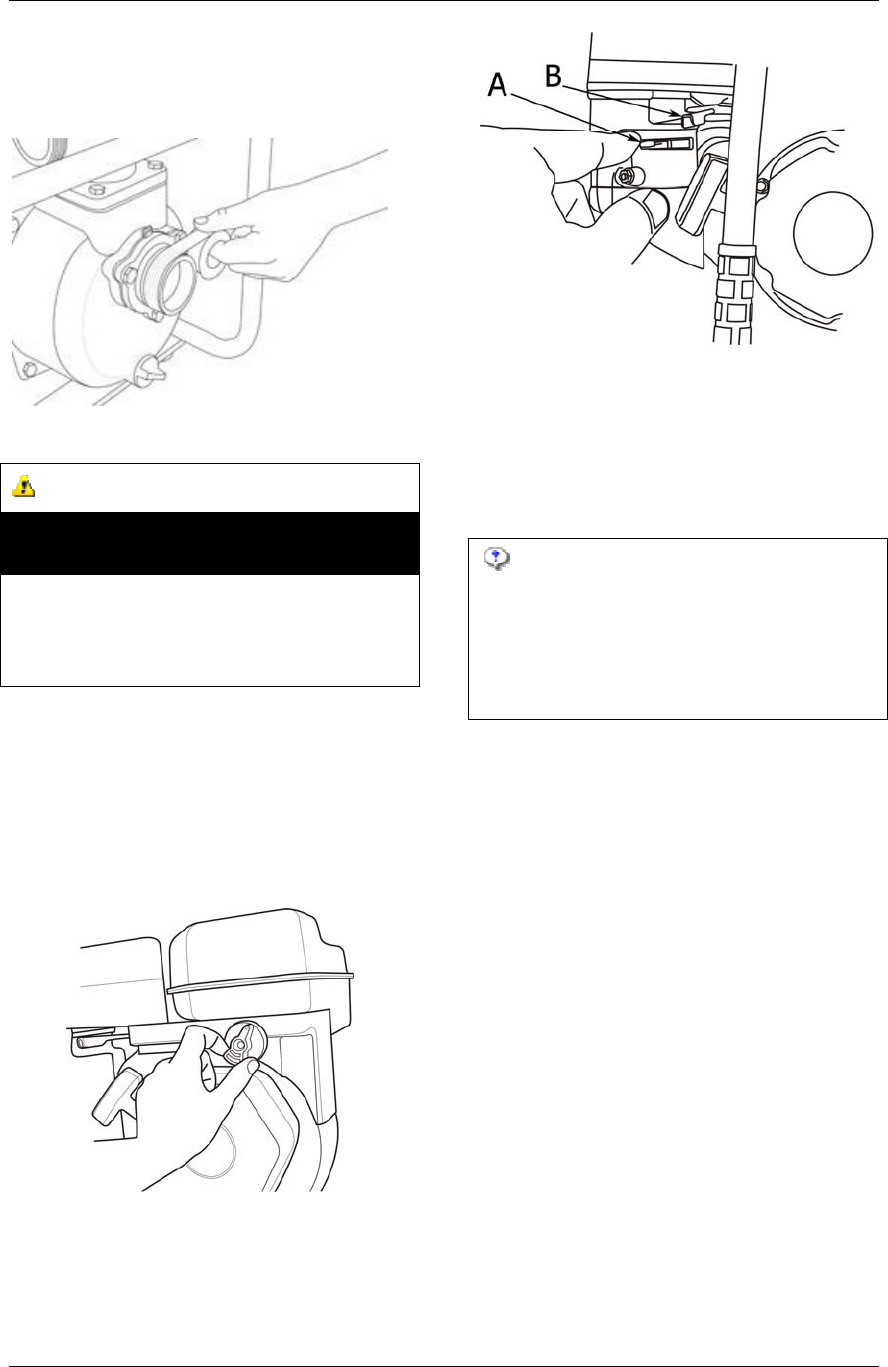 A
B