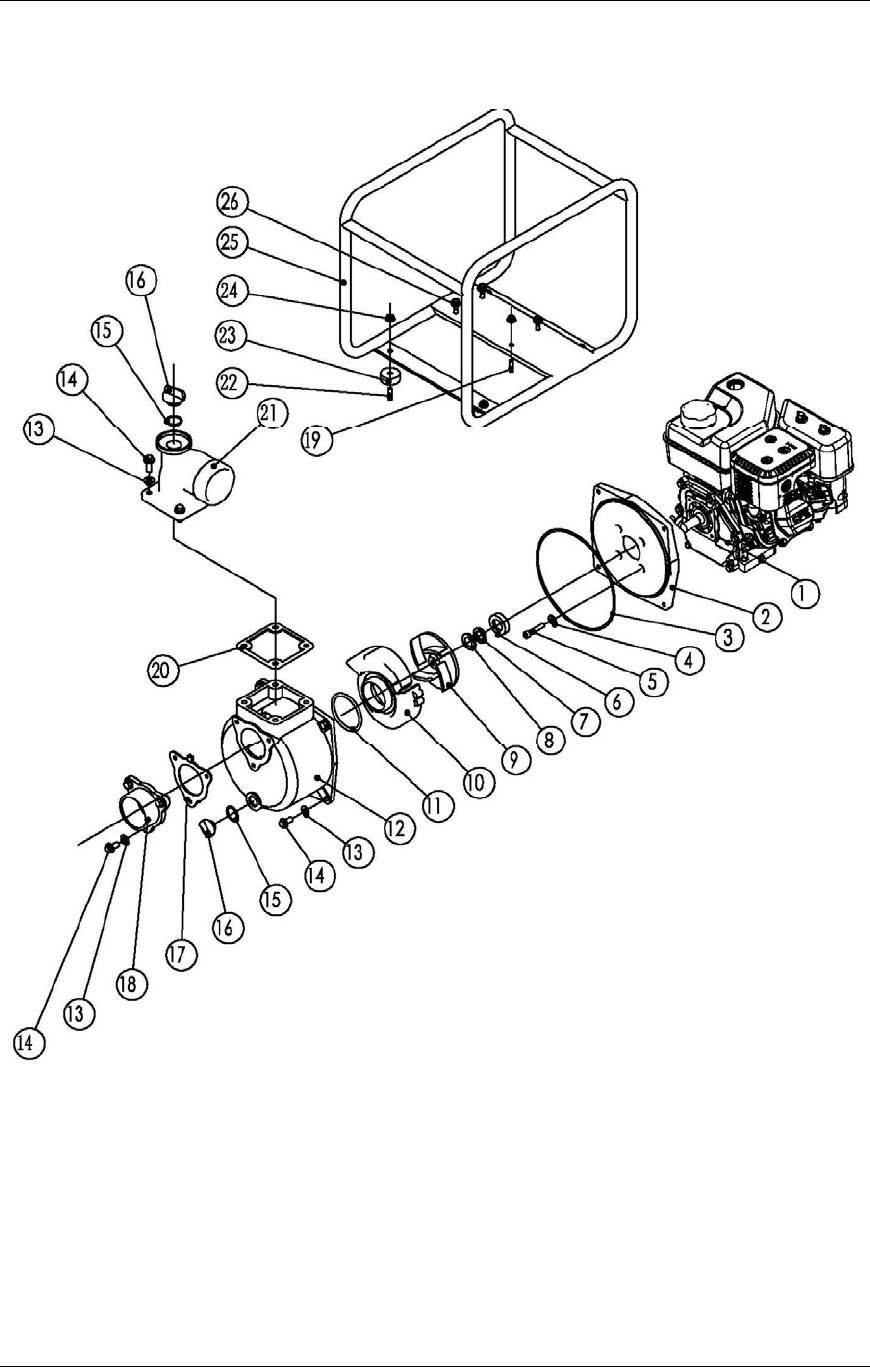 26
25
24
23
22
19
16
15
14
13
21
1
2
3
4
5
6
7
8
9
10
11
12
13
14
15
16
17
18
13
14
20