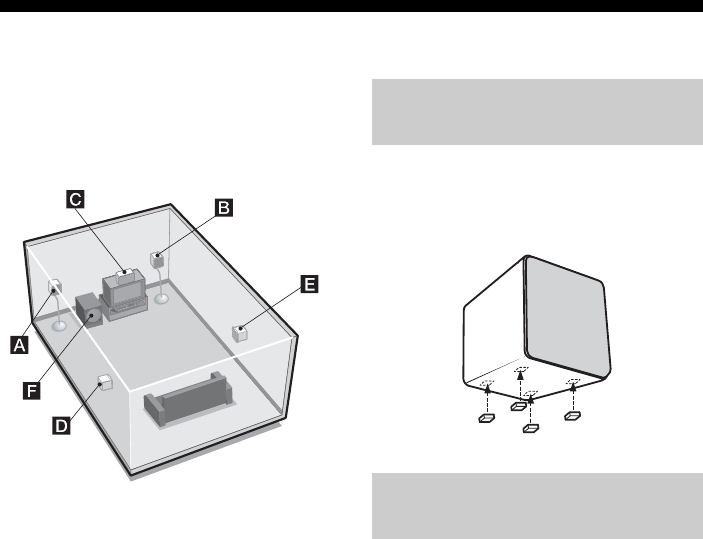 C
B
E
A
F
D