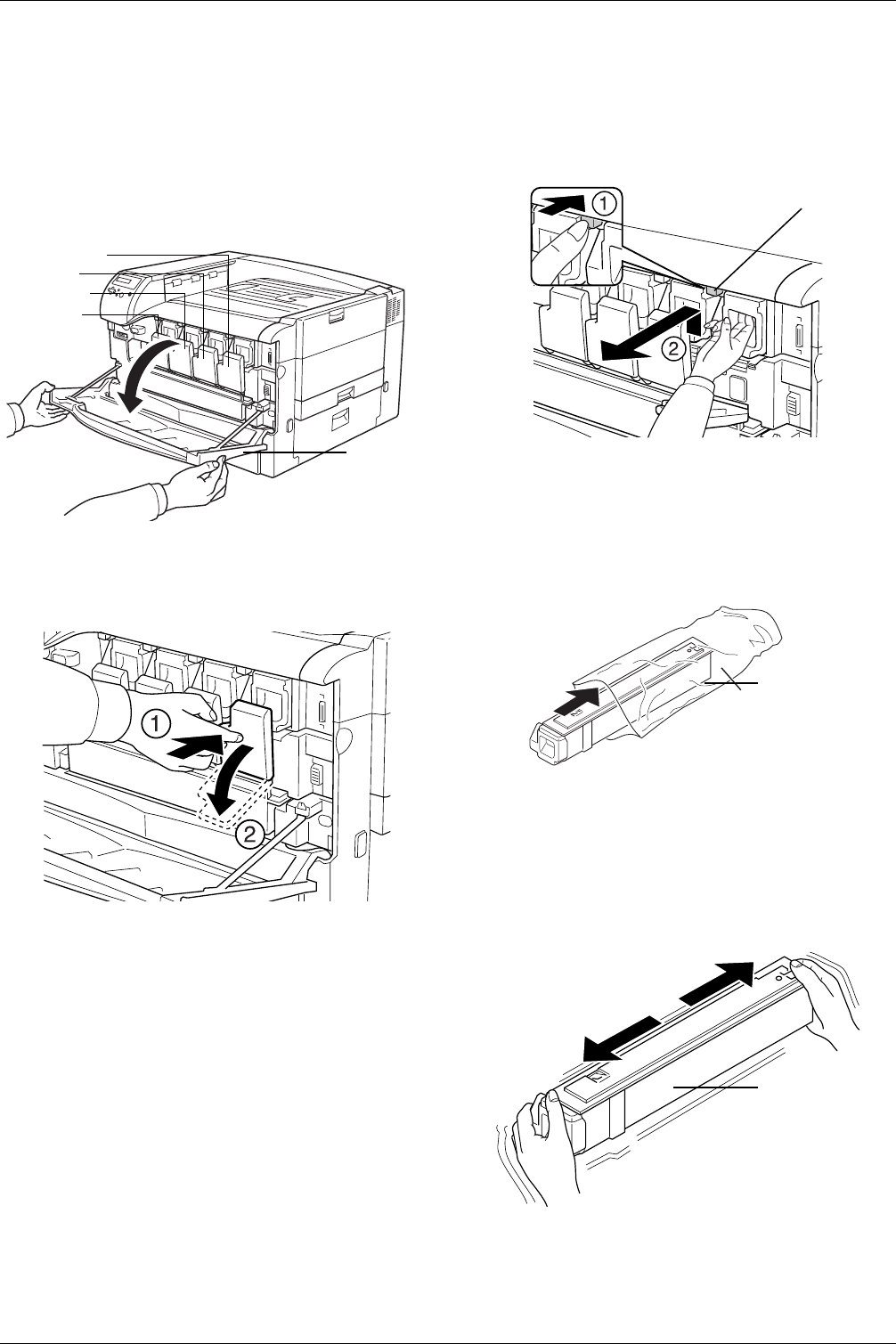 ①
②
①
②