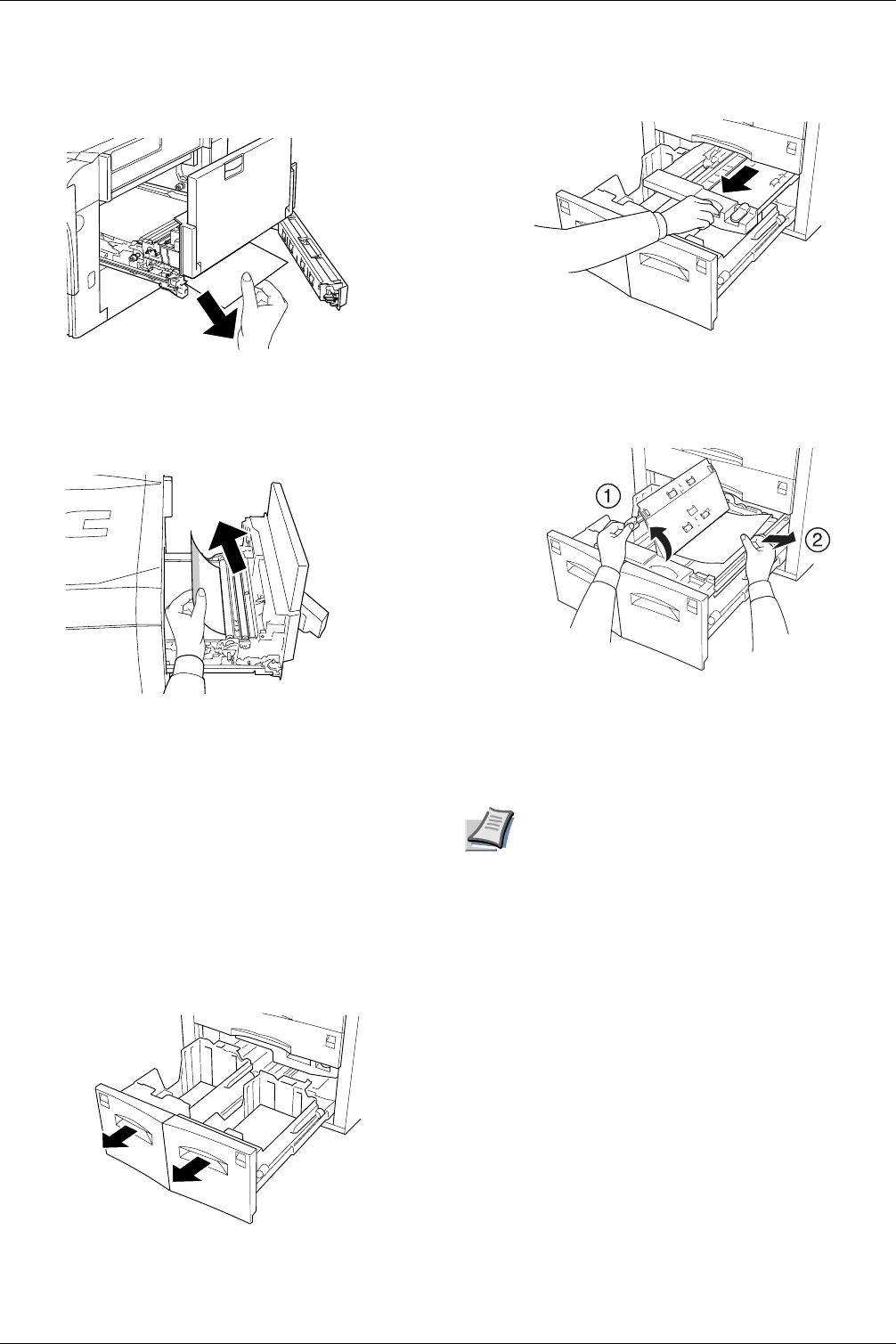 ①

②