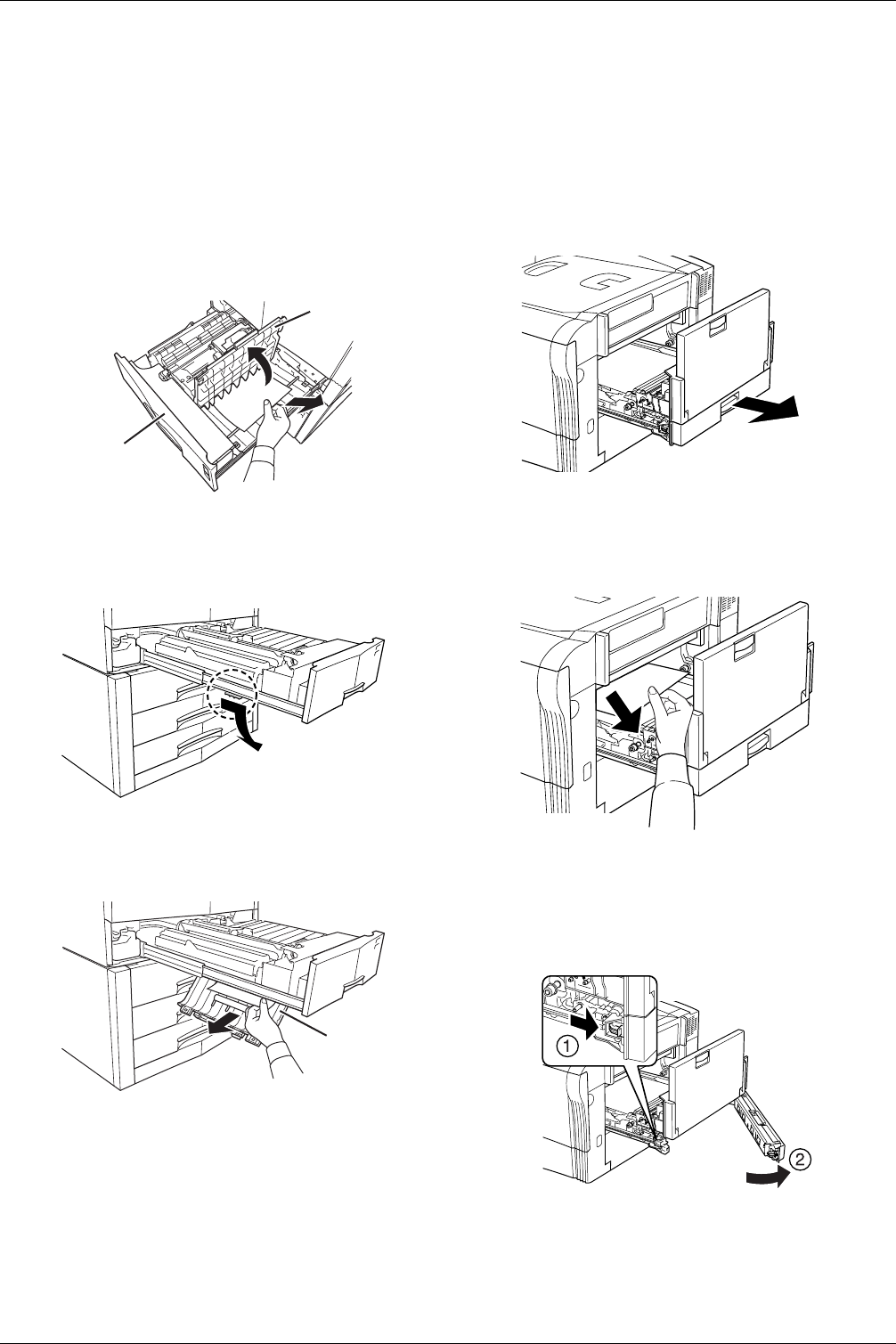 ①

②