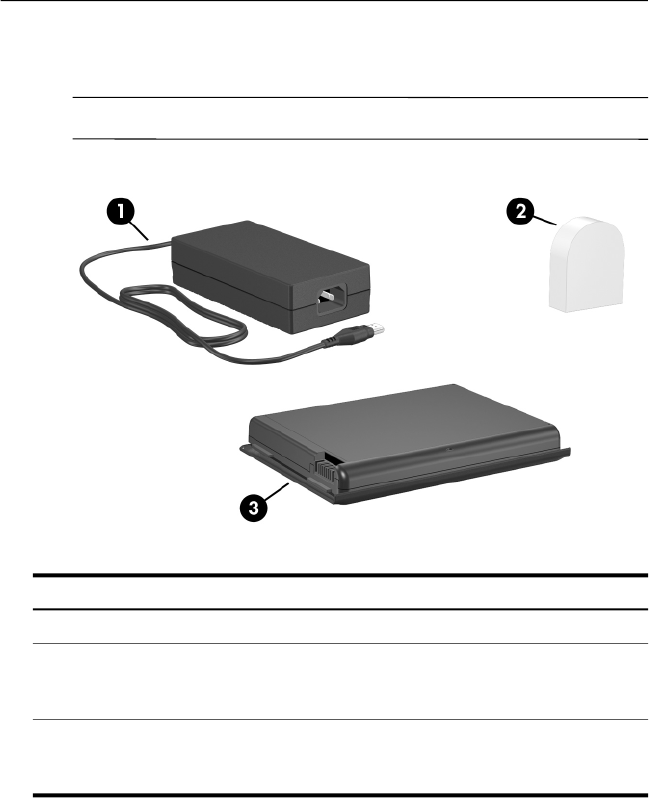 1

2

3