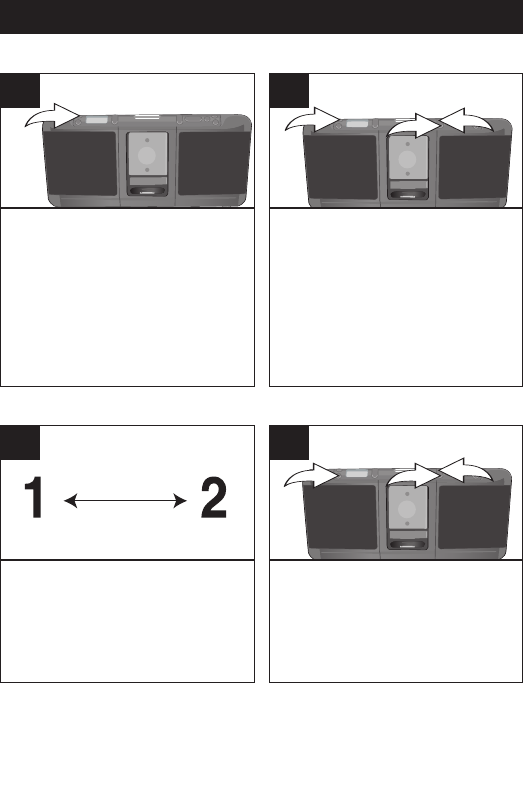 1

2