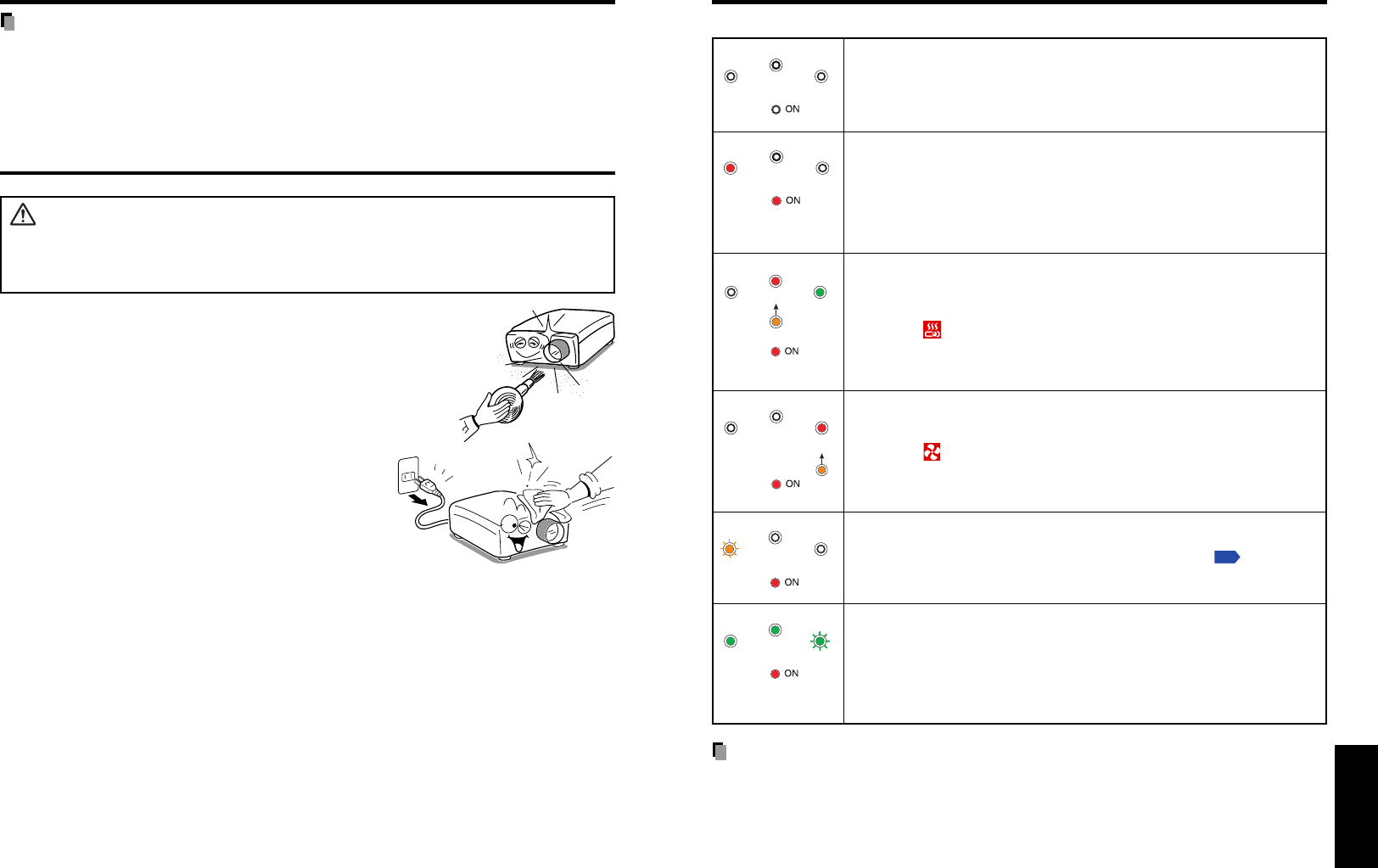 ON

ON

ON

ON

ON

ON