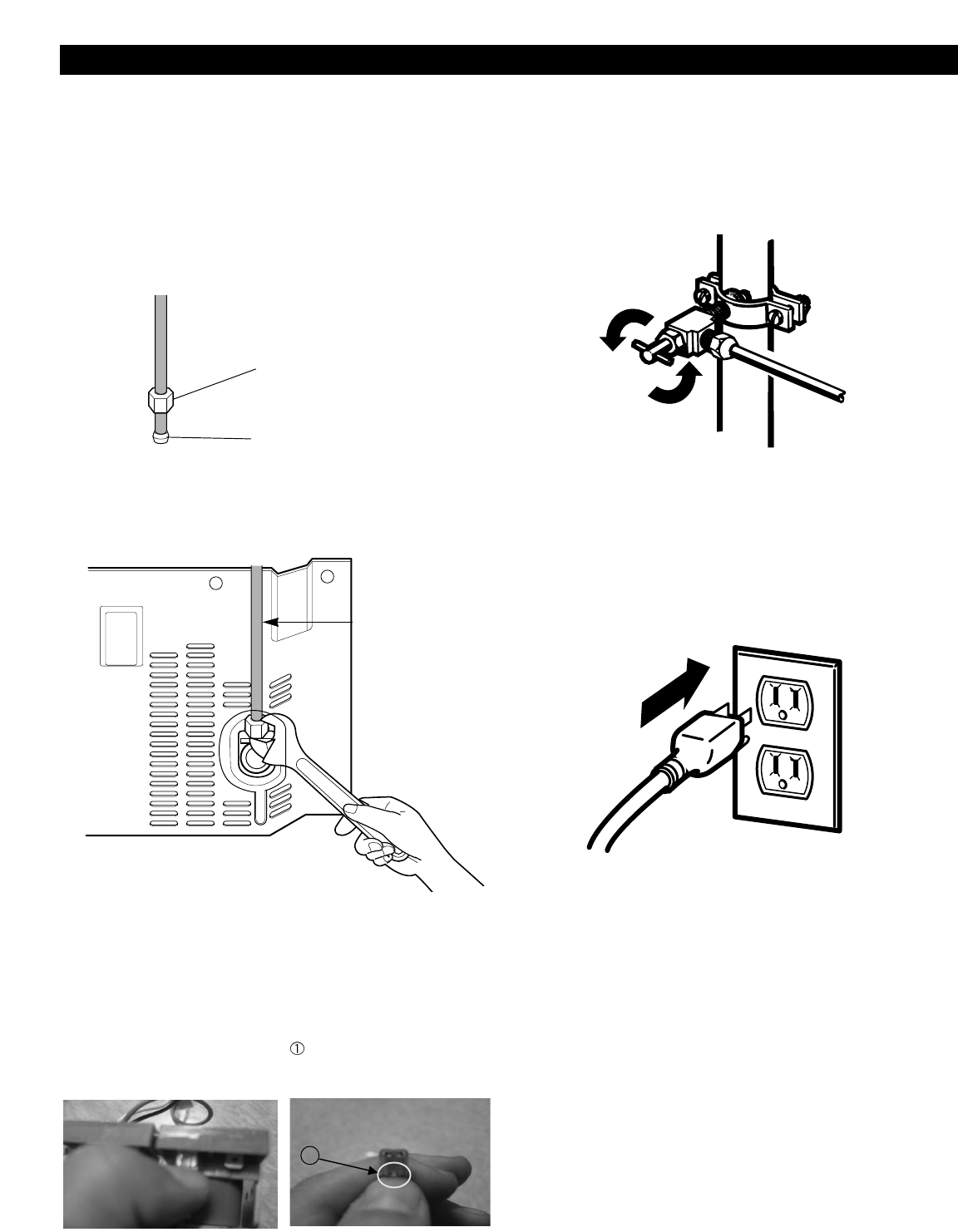 ①