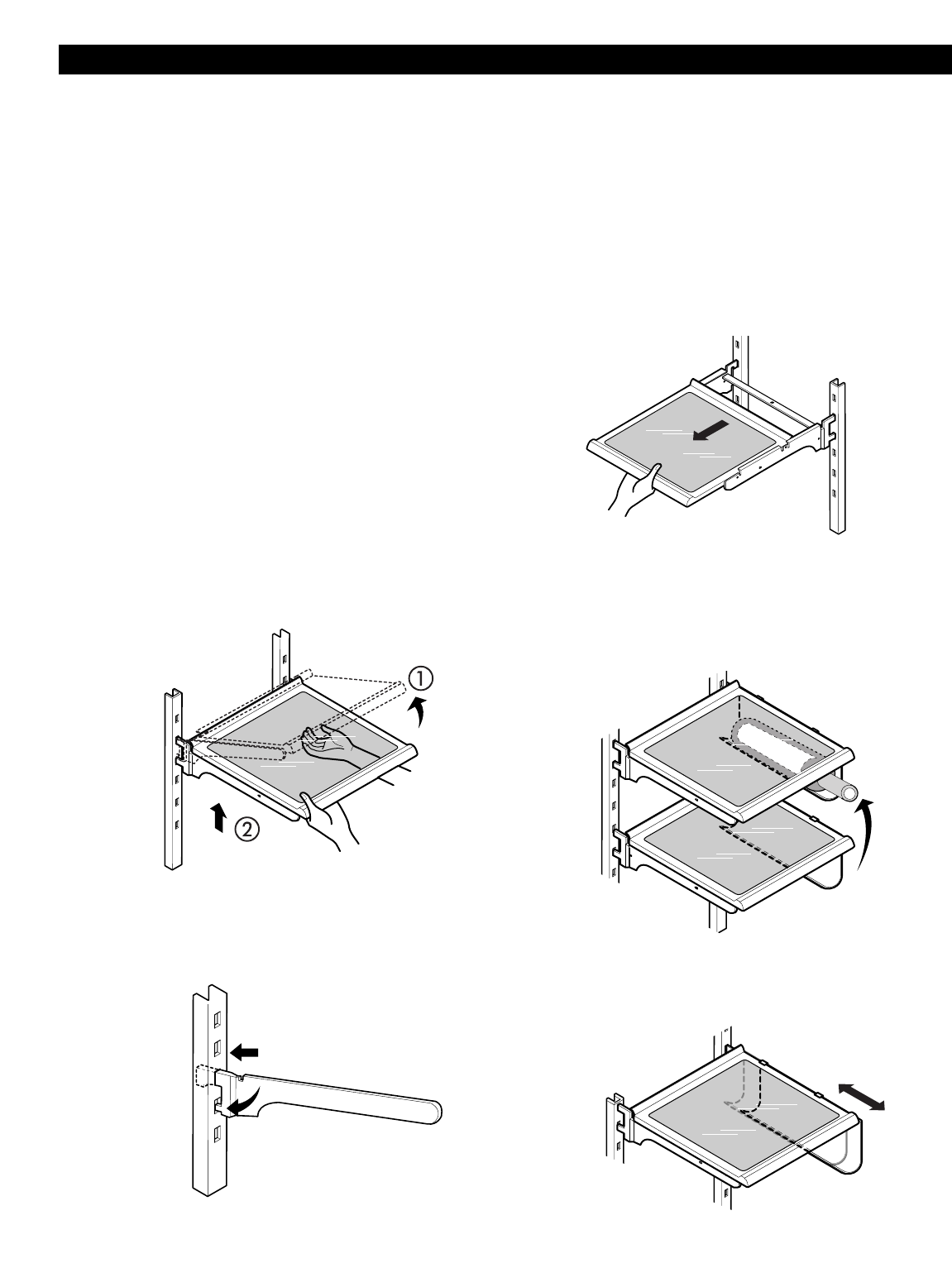 ①

②