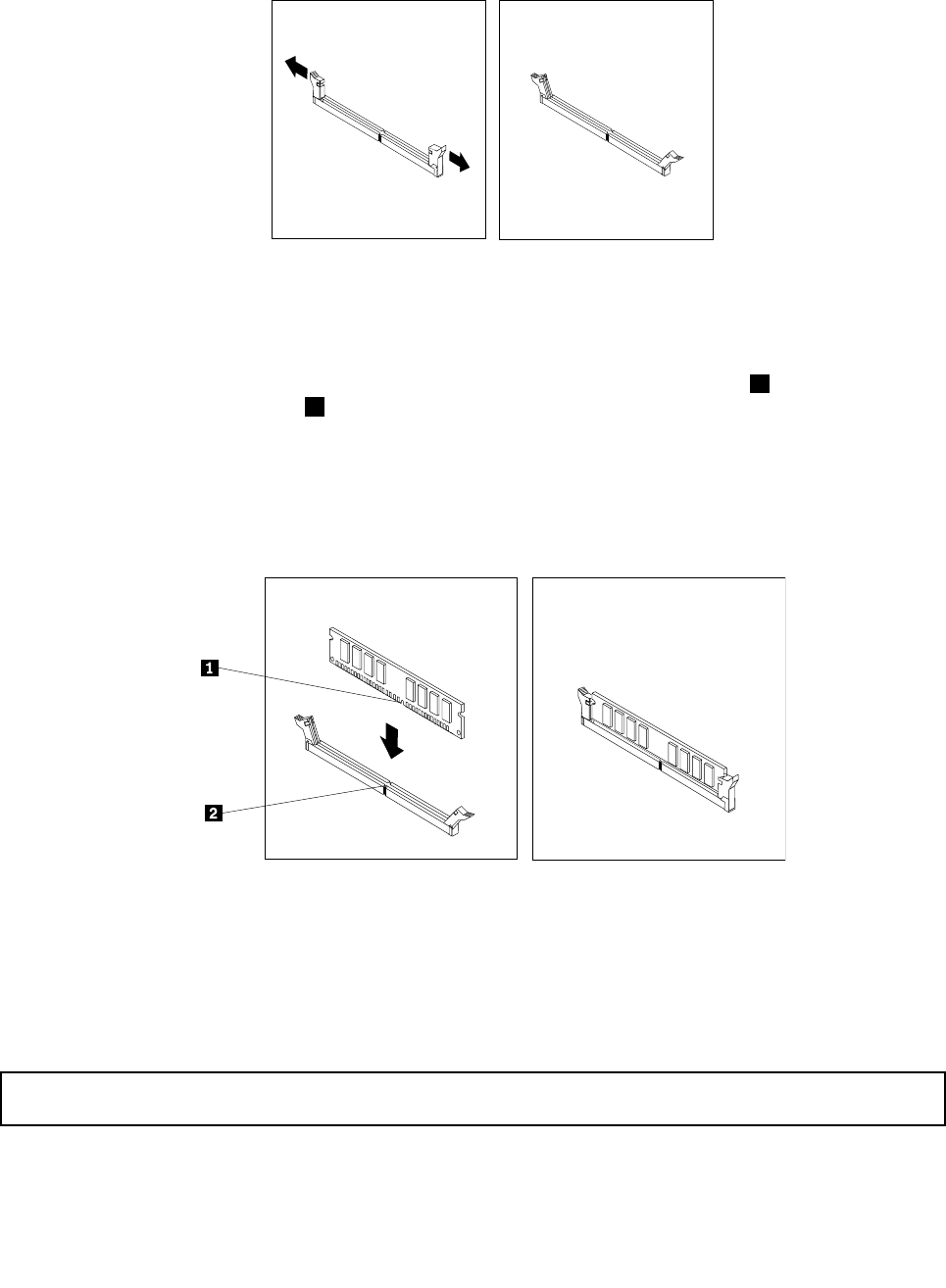 1

2