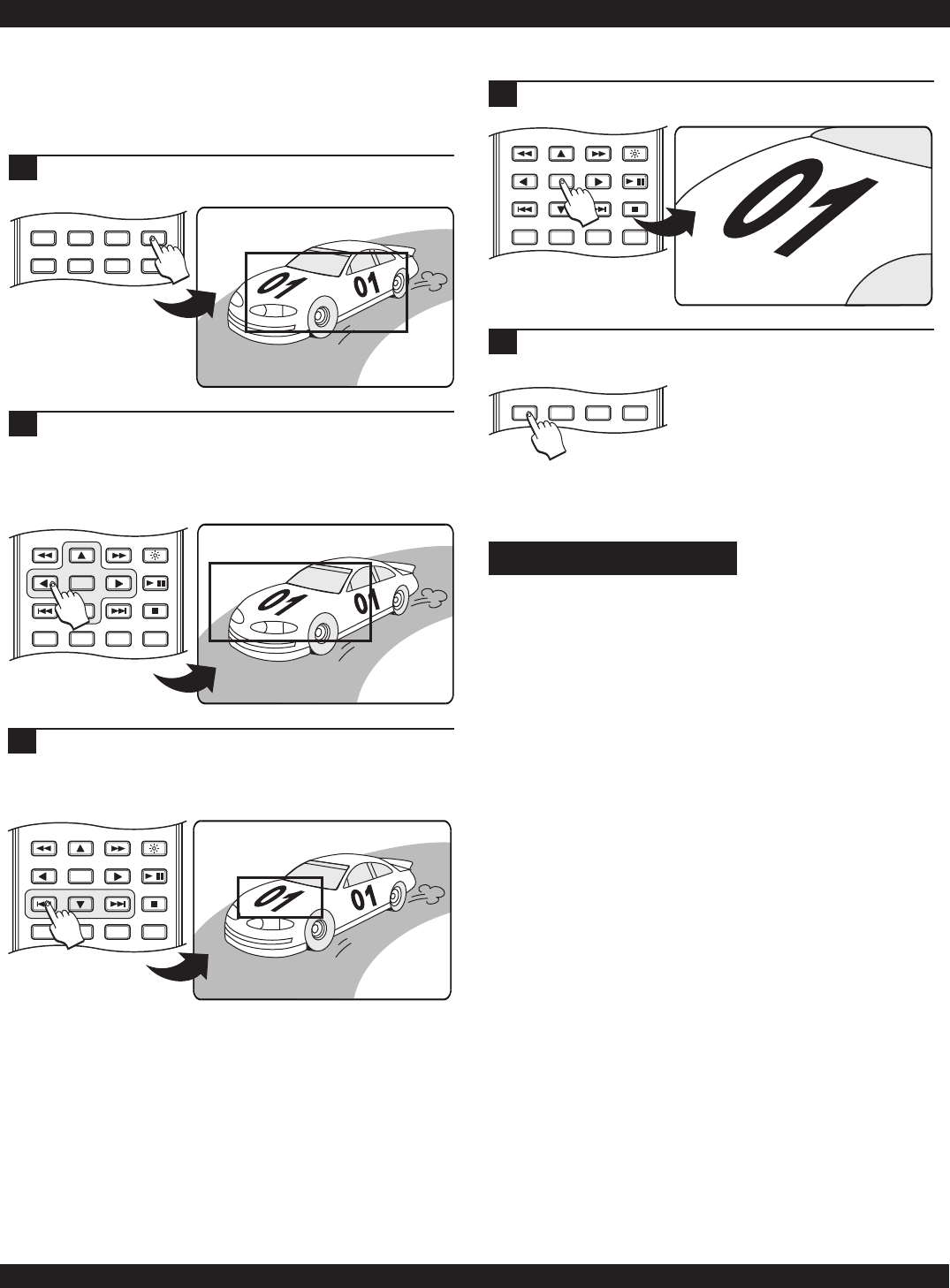 01 01

01 01

01 01

01