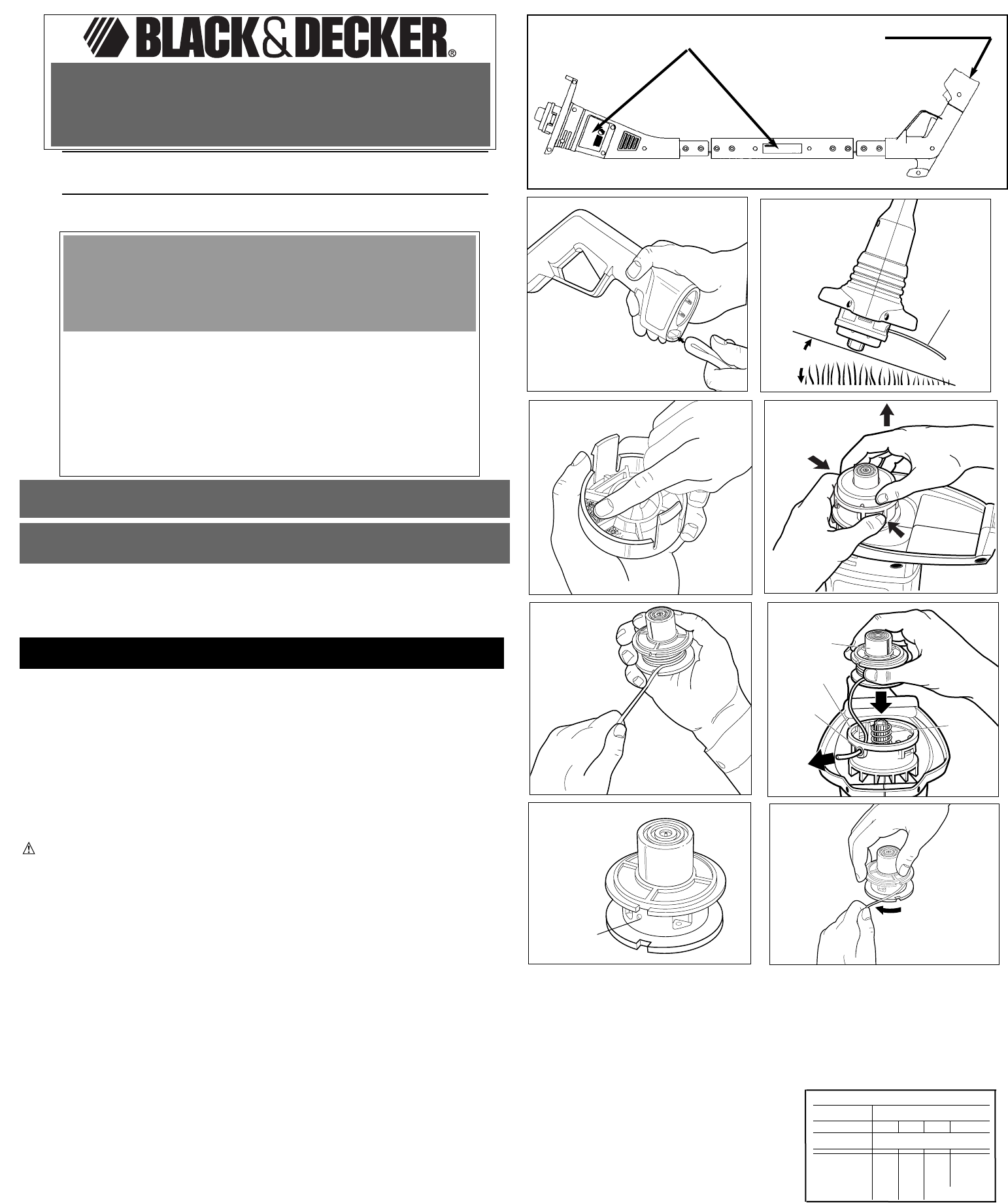 BLACK&DECKER®