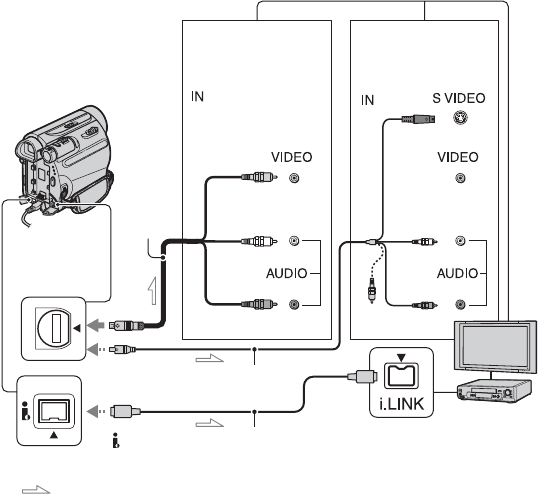 IN

VIDEO

AUDIO

IN

S VIDEO

VIDEO

AUDIO

i.LINK