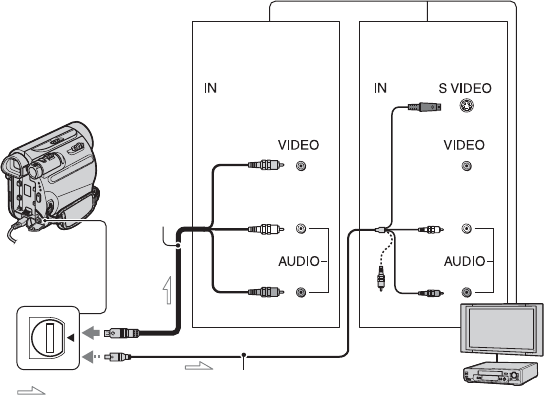 IN

VIDEO

AUDIO

IN

S VIDEO

VIDEO

AUDIO