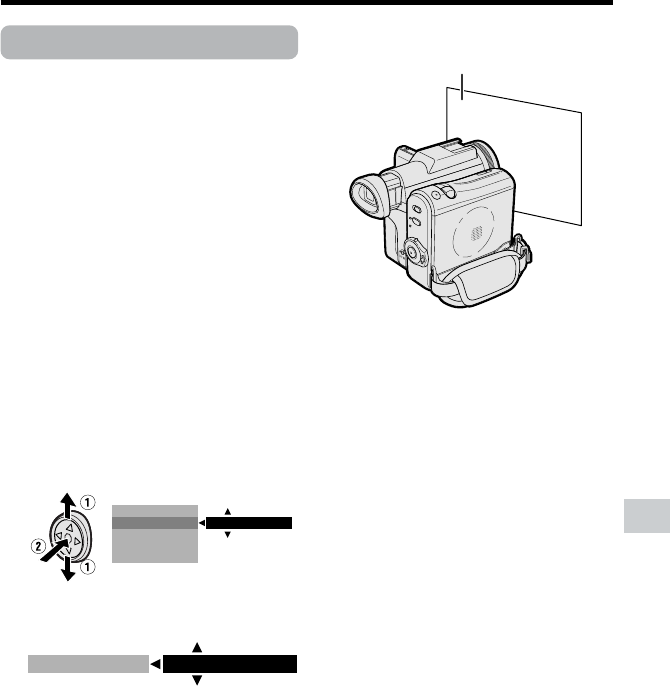 ①
②
①