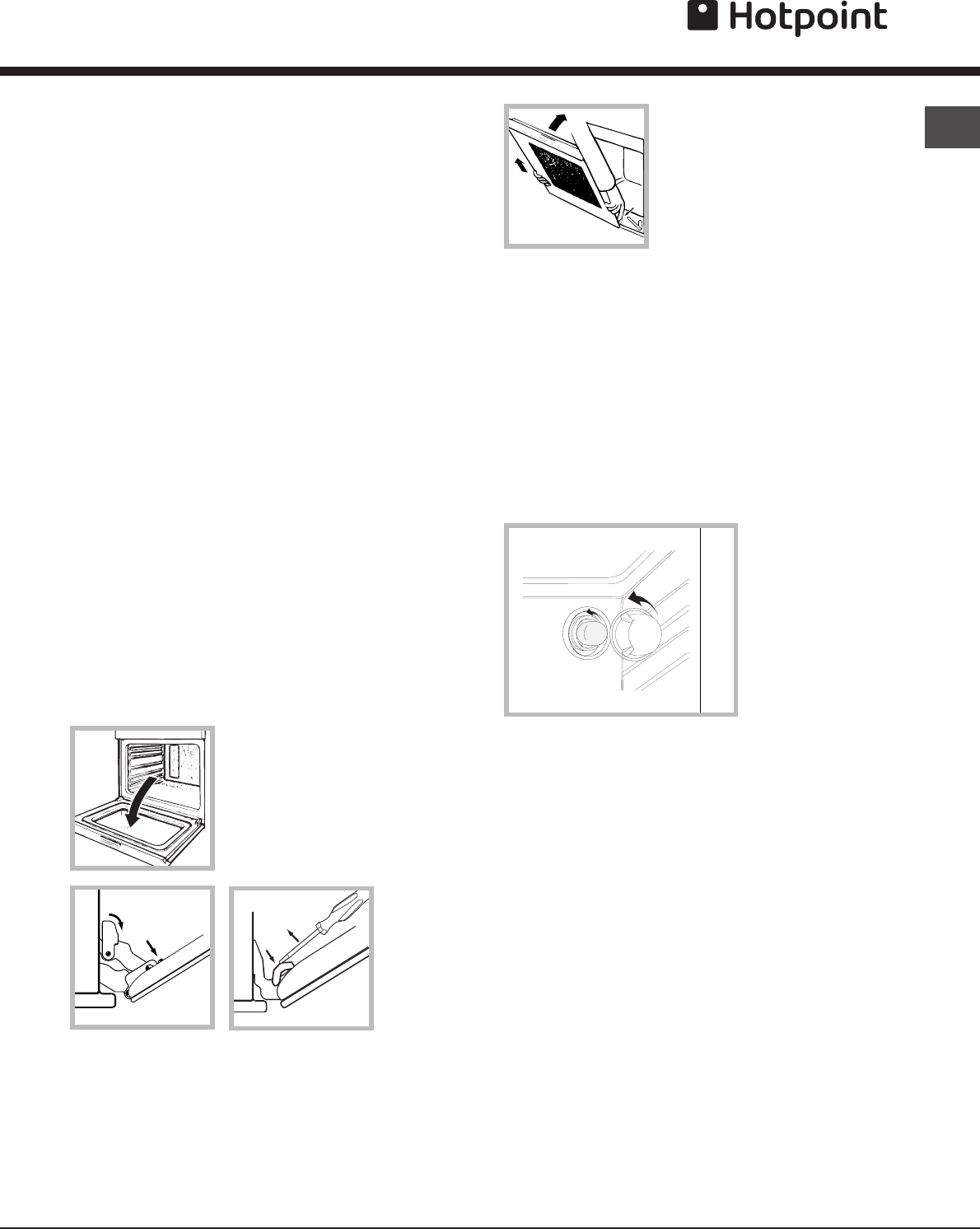 Hotpoint