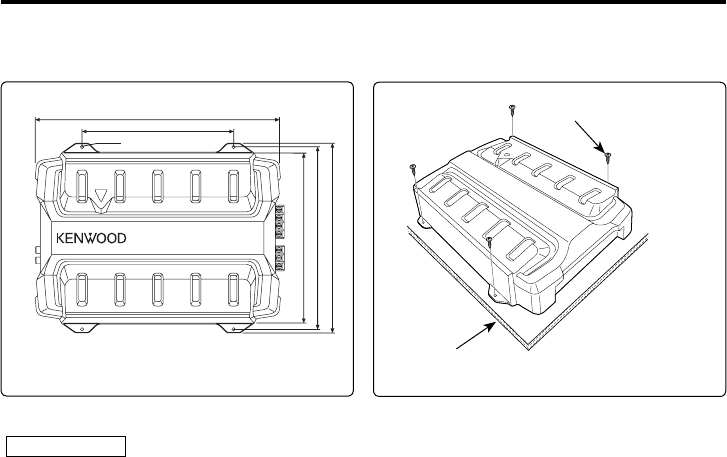 KENWOOD