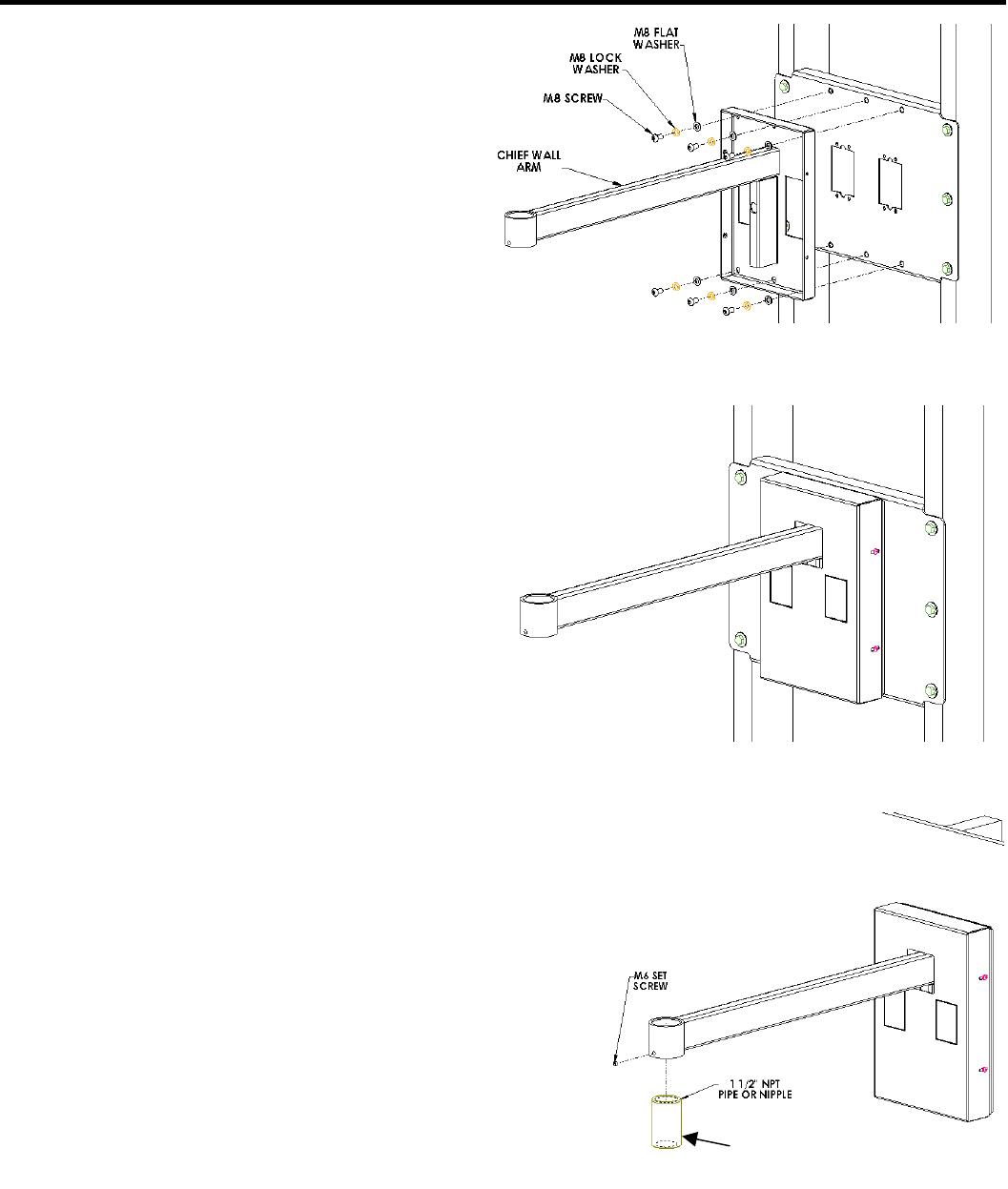 M8 FLAT WASHER

M8 LOCK WASHER

M8 SCREW

CHIEF WALL ARM

M6 SET SCREW

1 1/2" NPT PIPE OR NIPPLE