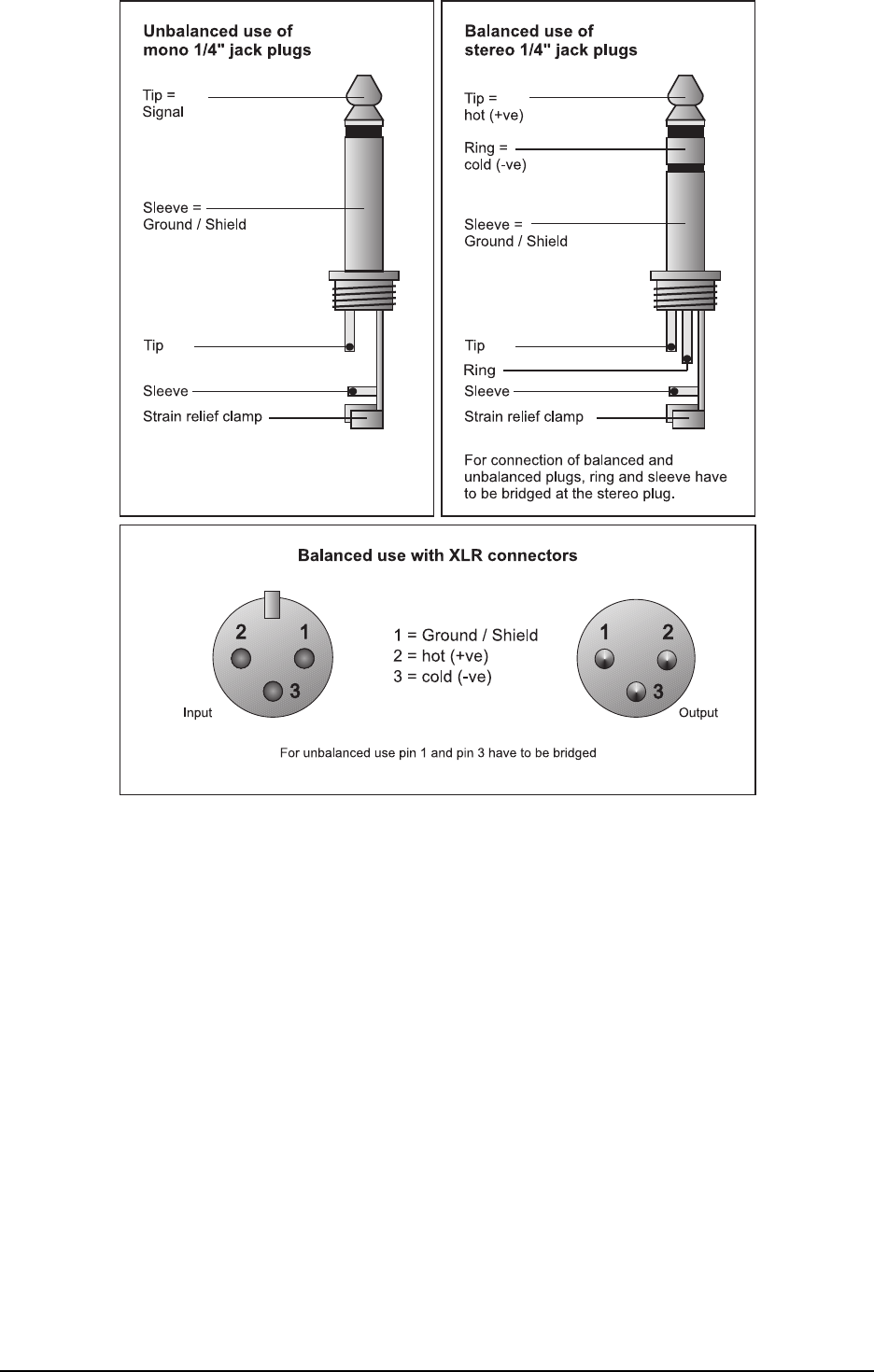 Unbalanced use of mono 1/4" jack plugs

Tip = Signal

Sleeve = Ground / Shield

Tip

Sleeve

Strain relief clamp

Balanced use of stereo 1/4" jack plugs

Tip = hot (+ve)

Ring = cold (-ve)

Sleeve = Ground / Shield

Tip

Ring

Sleeve

Strain relief clamp

For connection of balanced and unbalanced plugs, ring and sleeve have to be bridged at the stereo plug.

Balanced use with XLR connectors

2 1 3

Input

1 = Ground / Shield
2 = hot (+ve)
3 = cold (-ve)

1 2 3

Output

For unbalanced use pin 1 and pin 3 have to be bridged