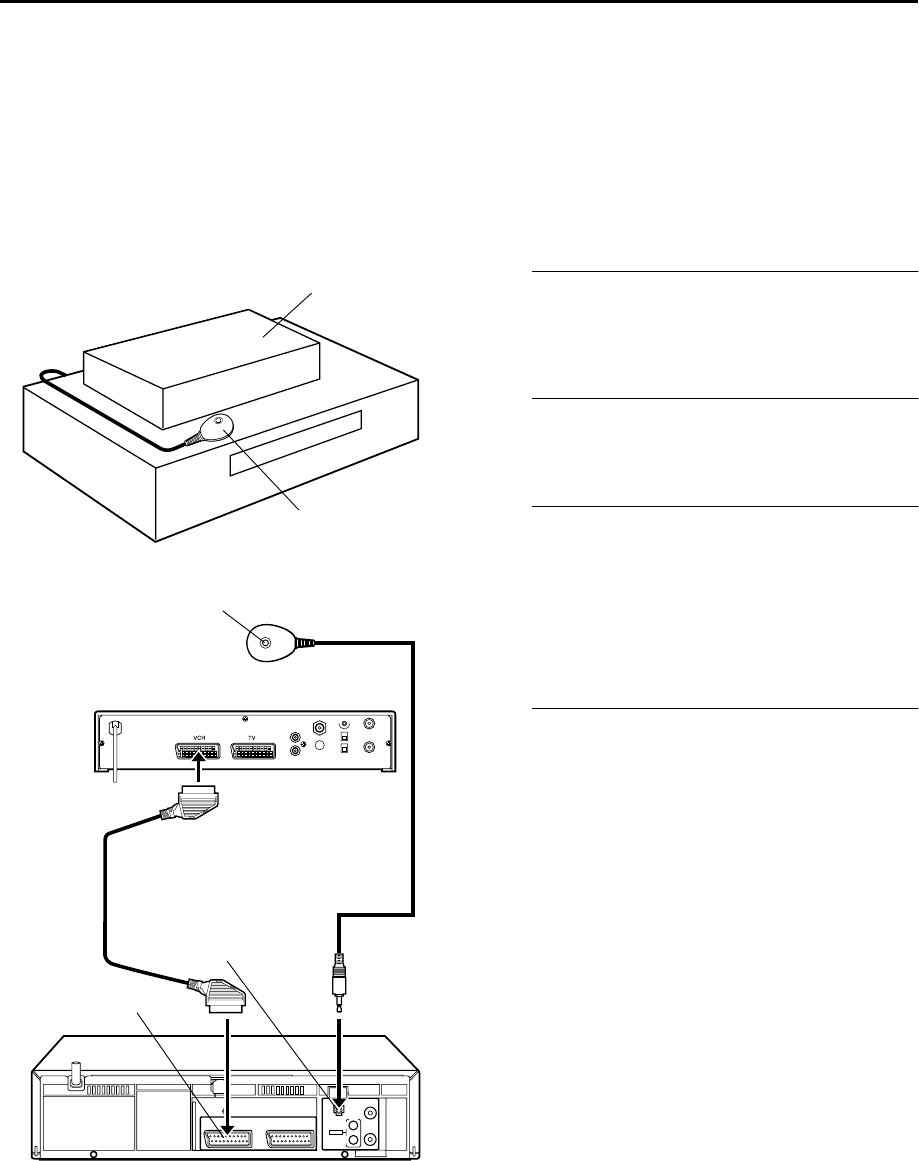 VCR

TV