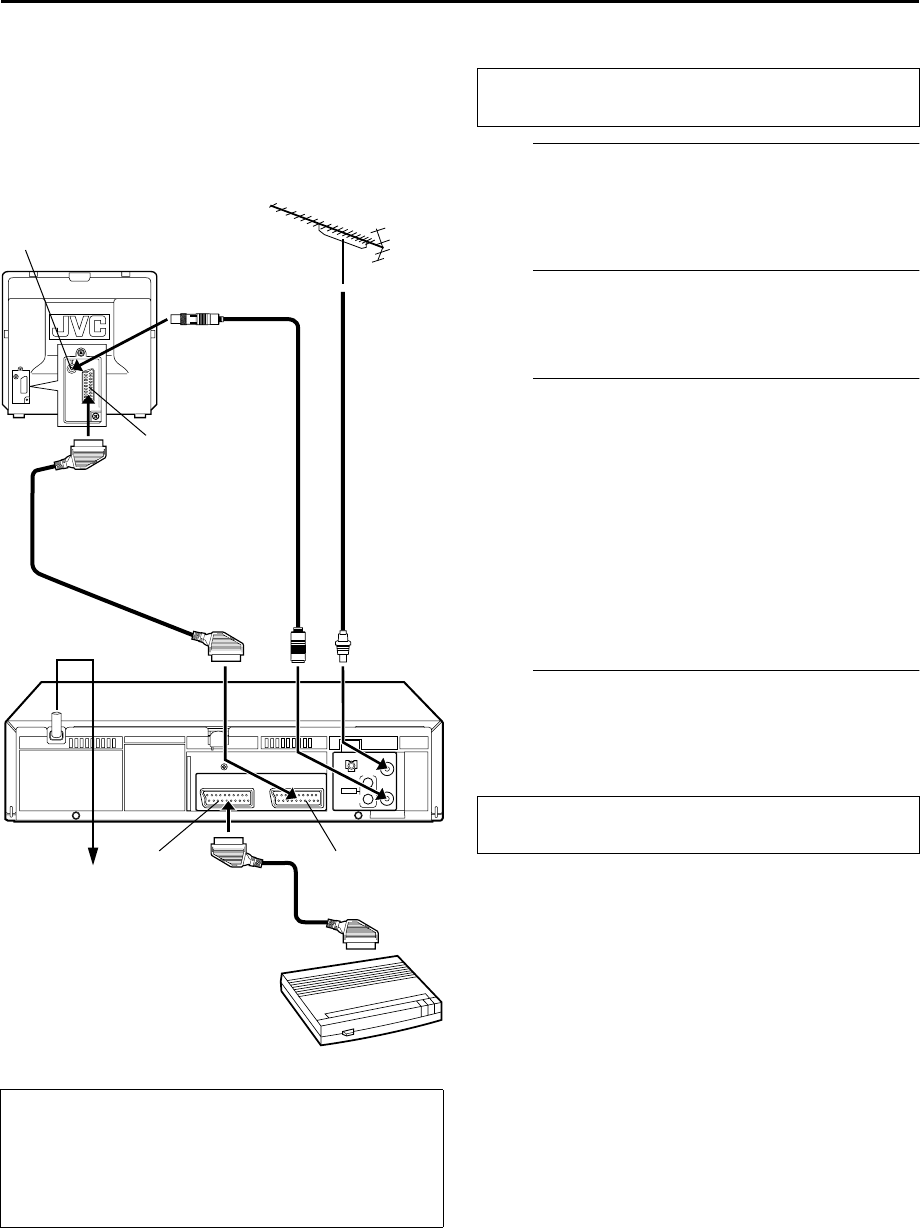 JVC