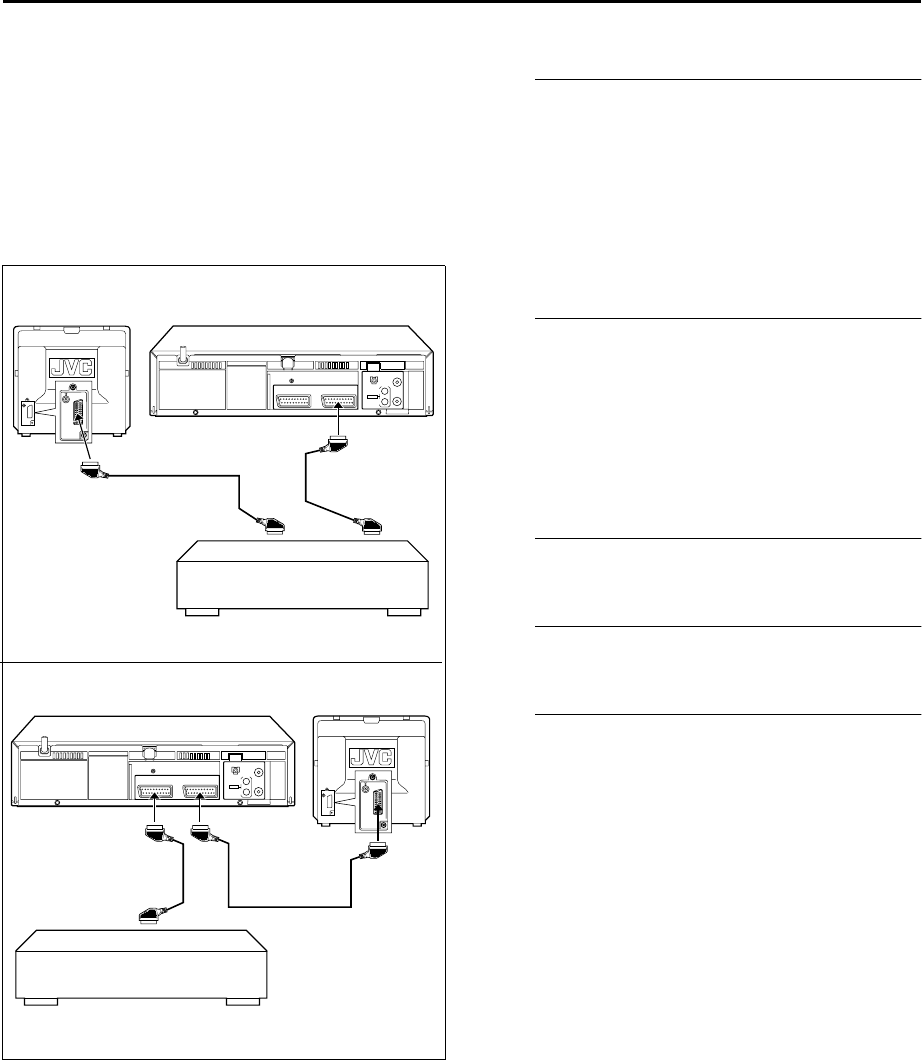 JVC

JVC