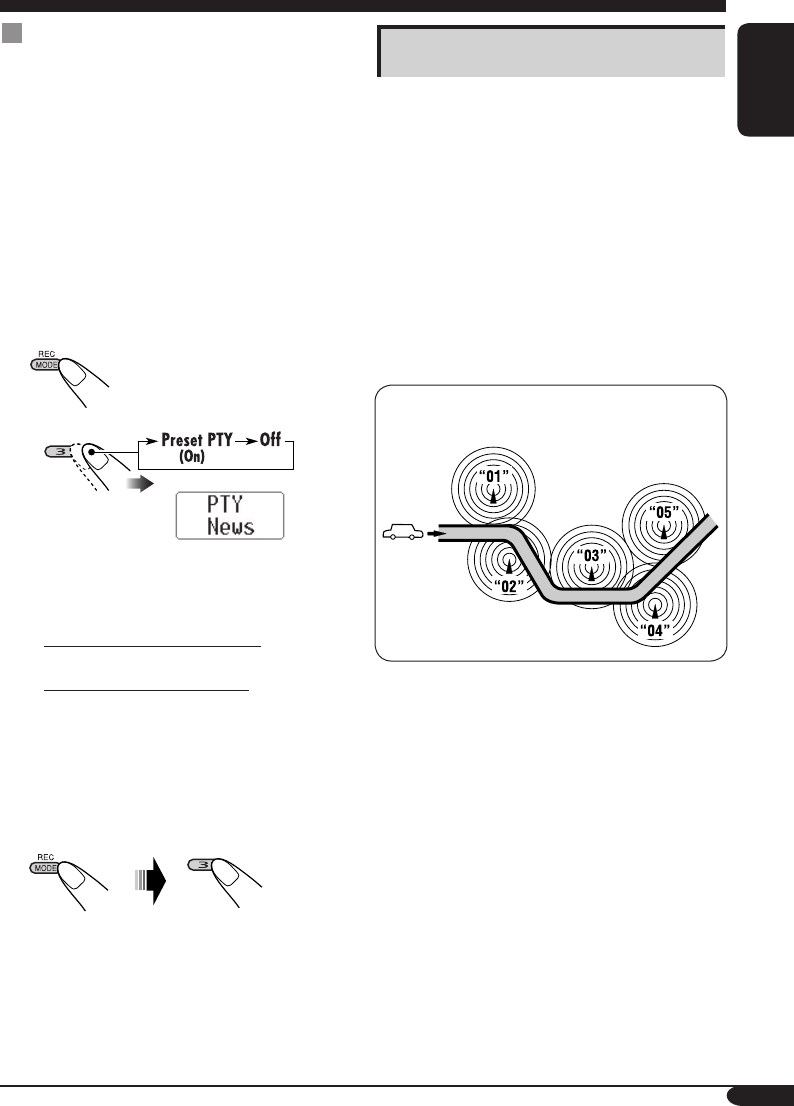 REC
MODE

3

Preset PTY → Off
(On)

PTY
News

REC
MODE

3

"01"
"02"
"03"
"04"
"05"