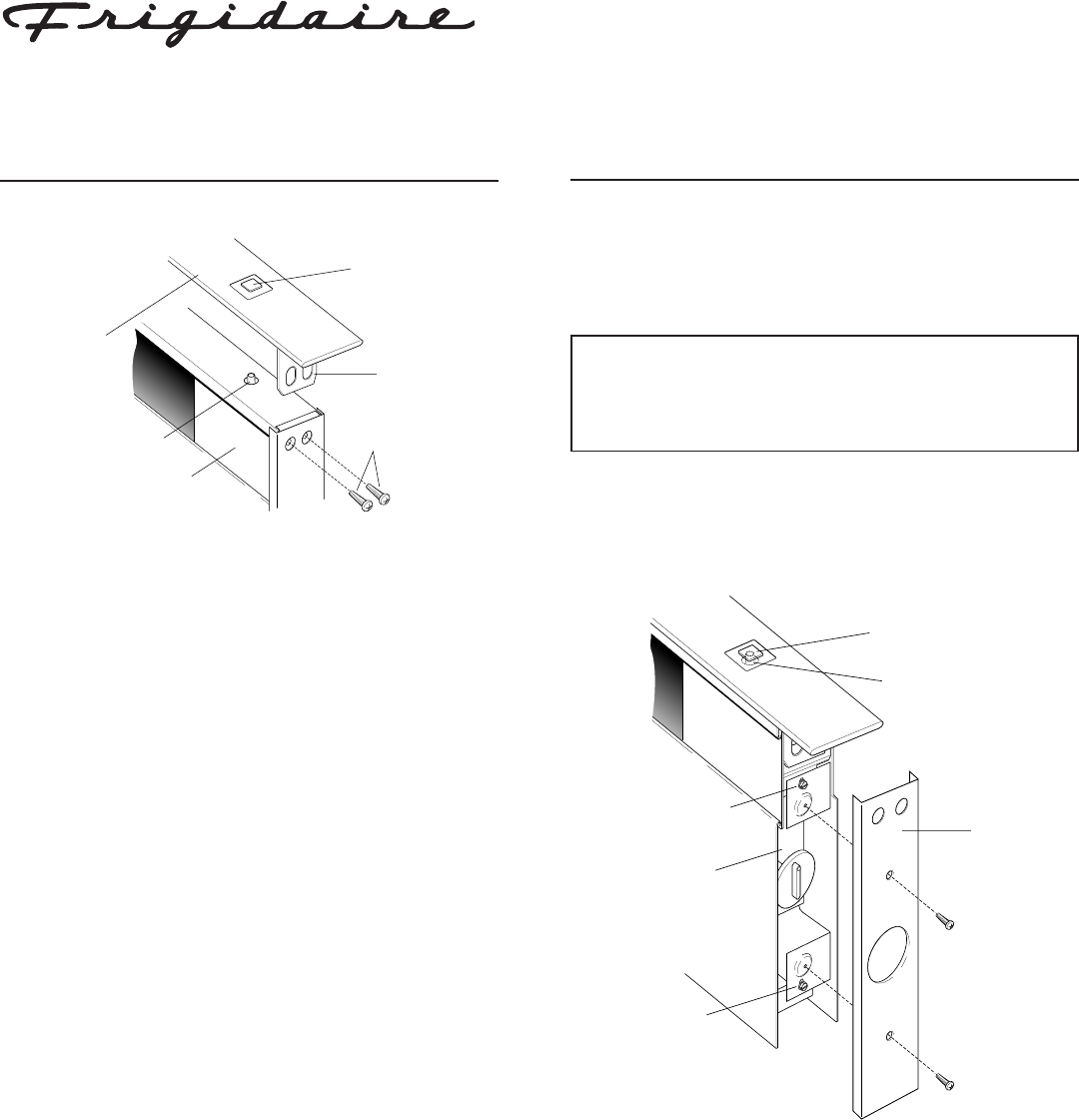 Frigidaire