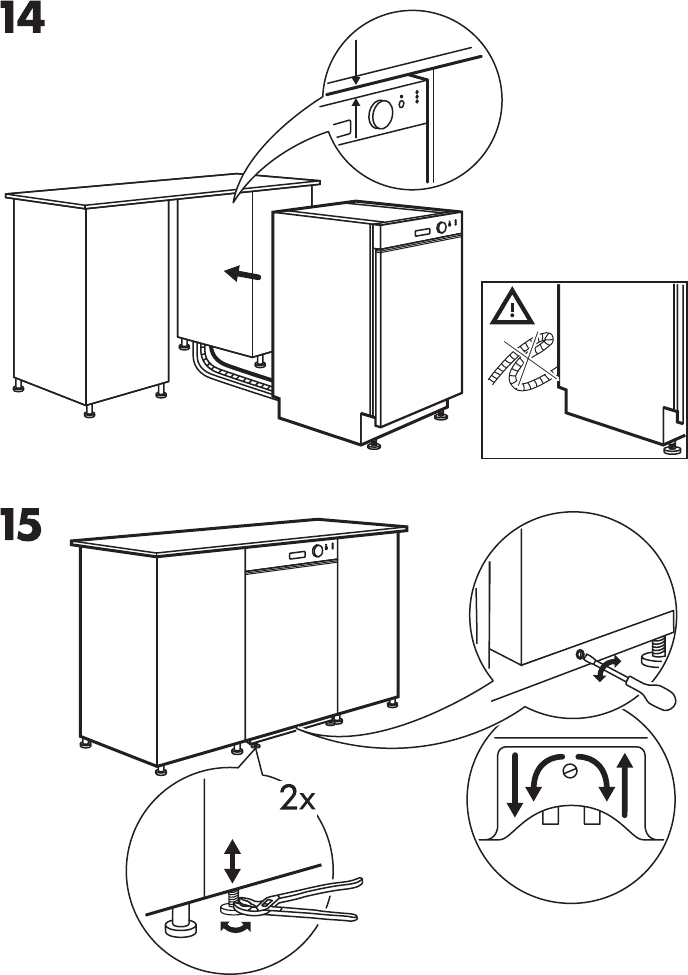 14

15

2x