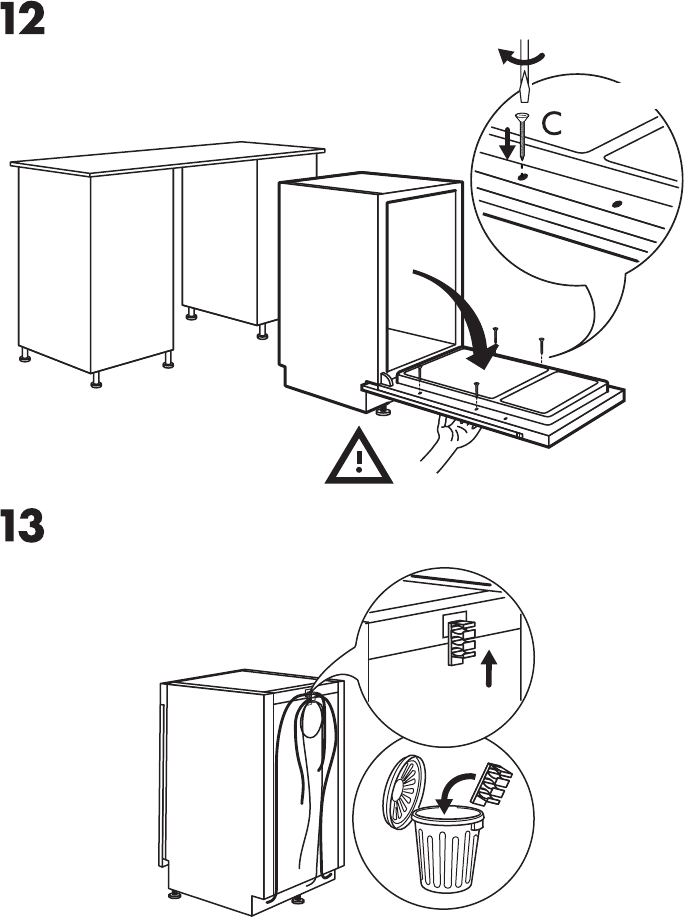 12

C

13