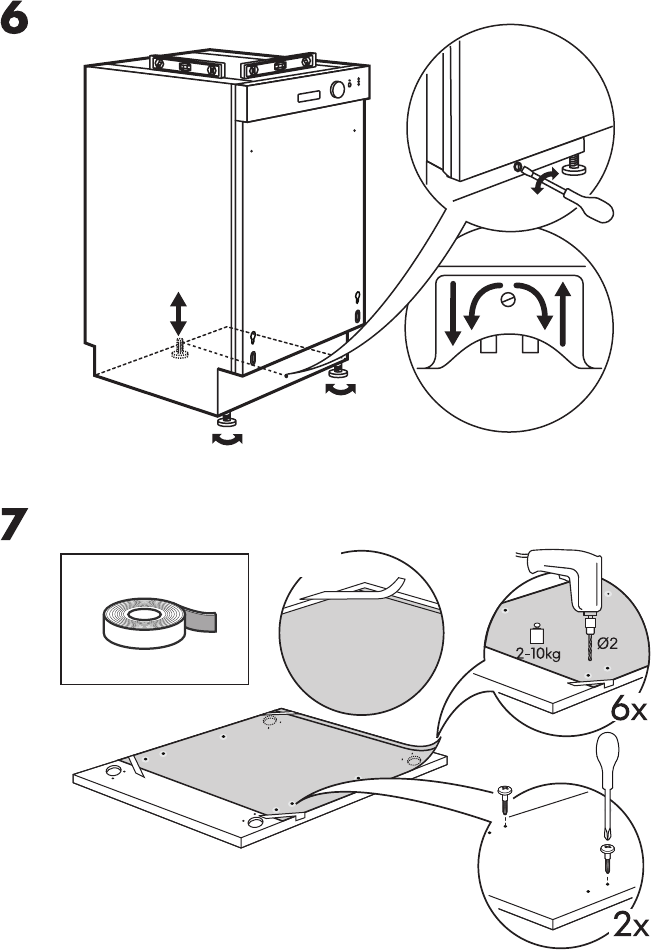 6

7

2-10kg
Ø2
6x

2x