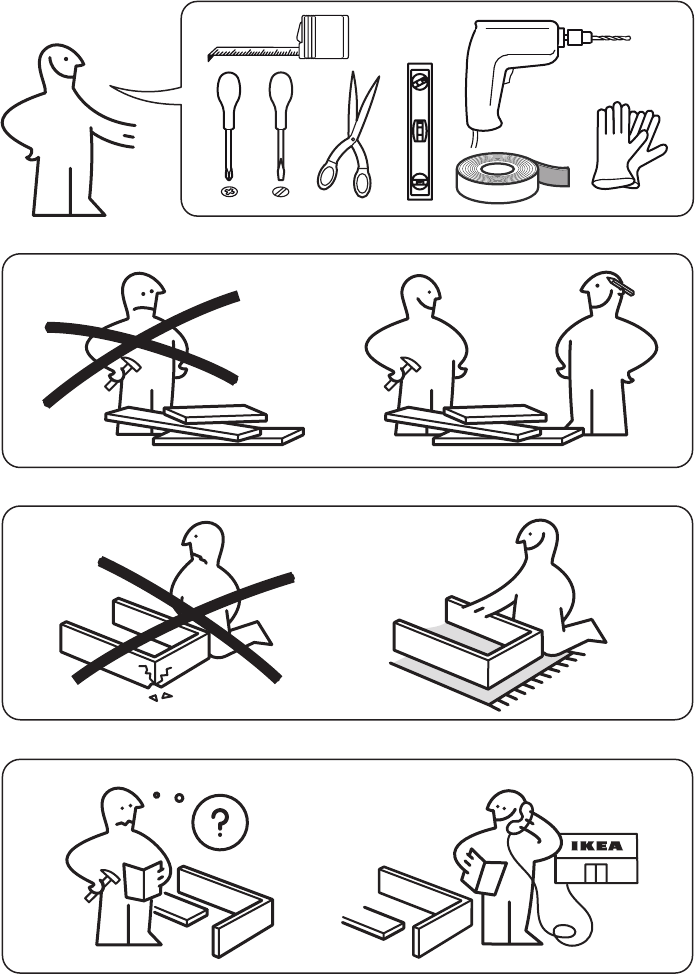 ?

IKEA