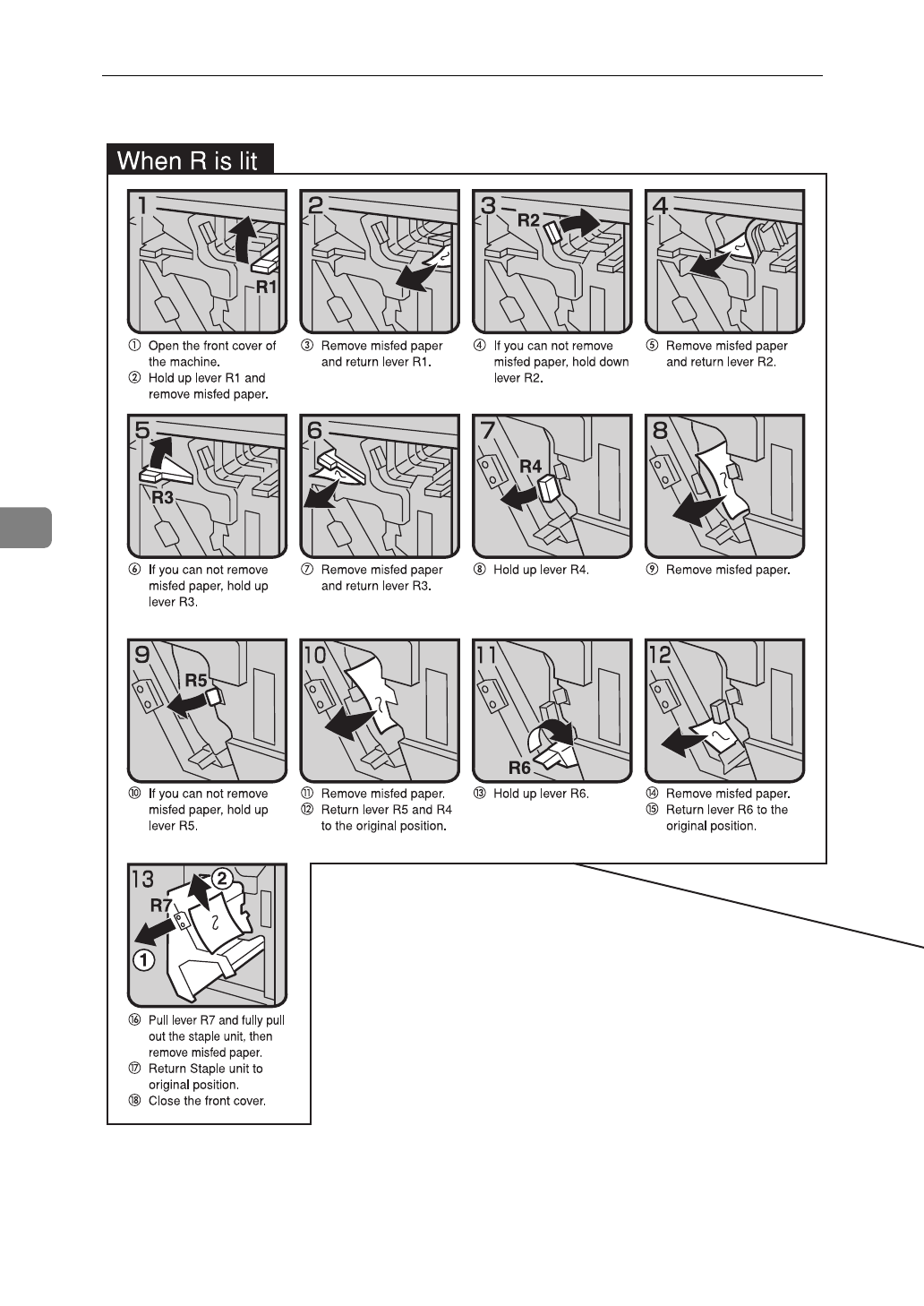 When R is lit

1
R1

① Open the front cover of the machine.
② Hold up lever R1 and remove misfed paper.

2

③ Remove misfed paper and return lever R1.

3
R2

④ If you can not remove misfed paper, hold down lever R2.

4

⑤ Remove misfed paper and return lever R2.

5
R3

⑥ If you can not remove misfed paper, hold up lever R3.

6

⑦ Remove misfed paper and return lever R3.

7
R4

⑧ Hold up lever R4.

8

⑨ Remove misfed paper.

9
R5

⑩ If you can not remove misfed paper, hold up lever R5.

10

⑪ Remove misfed paper.
⑫ Return lever R5 and R4 to the original position.

11
R6

⑬ Hold up lever R6.

12

⑭ Remove misfed paper.
⑮ Return lever R6 to the original position.

13
R7
②
①

⑯ Pull lever R7 and fully pull out the staple unit, then remove misfed paper.
⑰ Return Staple unit to original position.
⑱ Close the front cover.