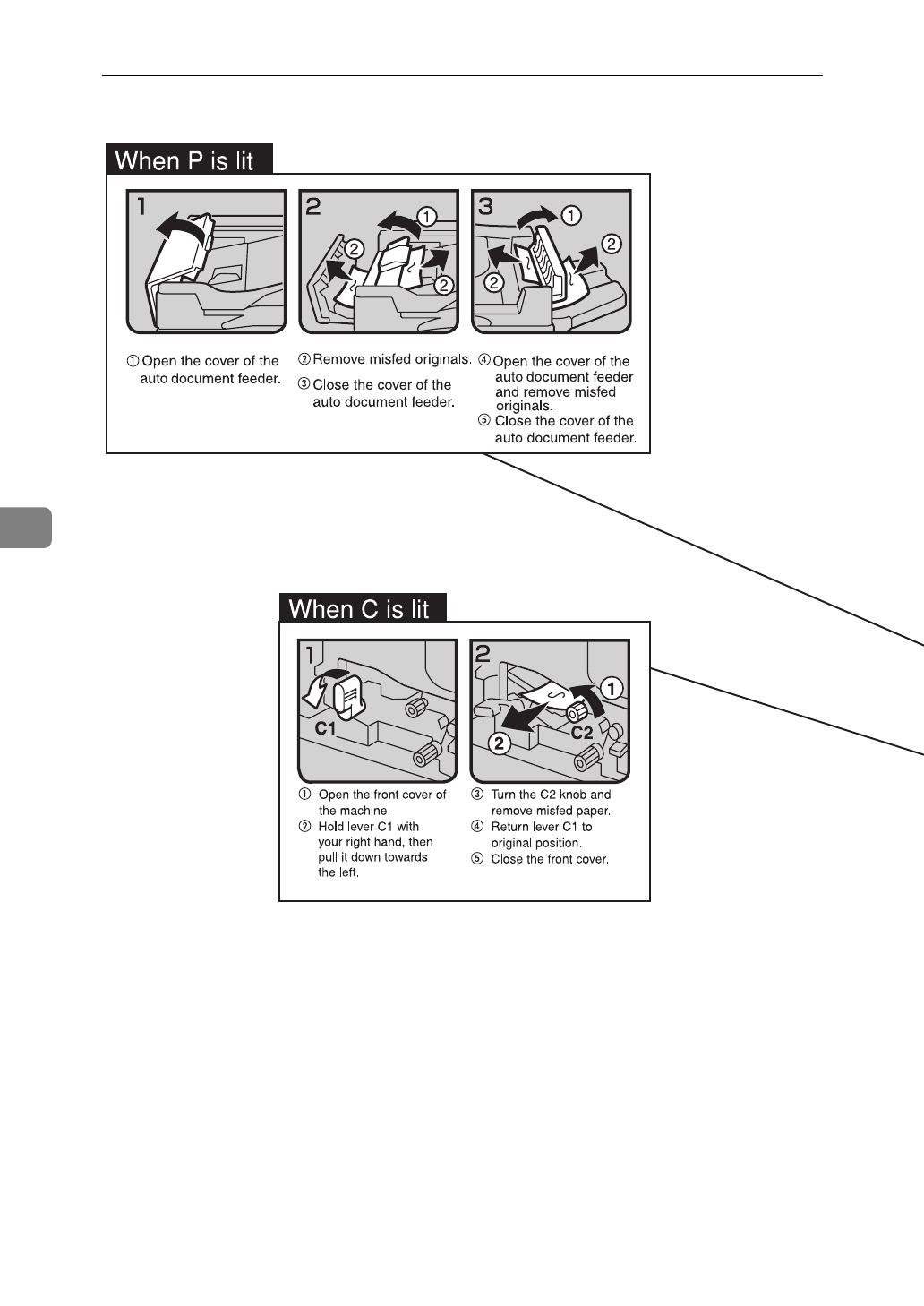 When P is lit

1

2

①

②

②

3

①

②

②

① Open the cover of the auto document feeder.

② Remove misfed originals.

③ Close the cover of the auto document feeder.

④ Open the cover of the auto document feeder and remove misfed originals.

⑤ Close the cover of the auto document feeder.

When C is lit

1

C1

2

①

②

C2

① Open the front cover of the machine.

② Hold lever C1 with your right hand, then pull it down towards the left.

③ Turn the C2 knob and remove misfed paper.

④ Return lever C1 to original position.

⑤ Close the front cover.