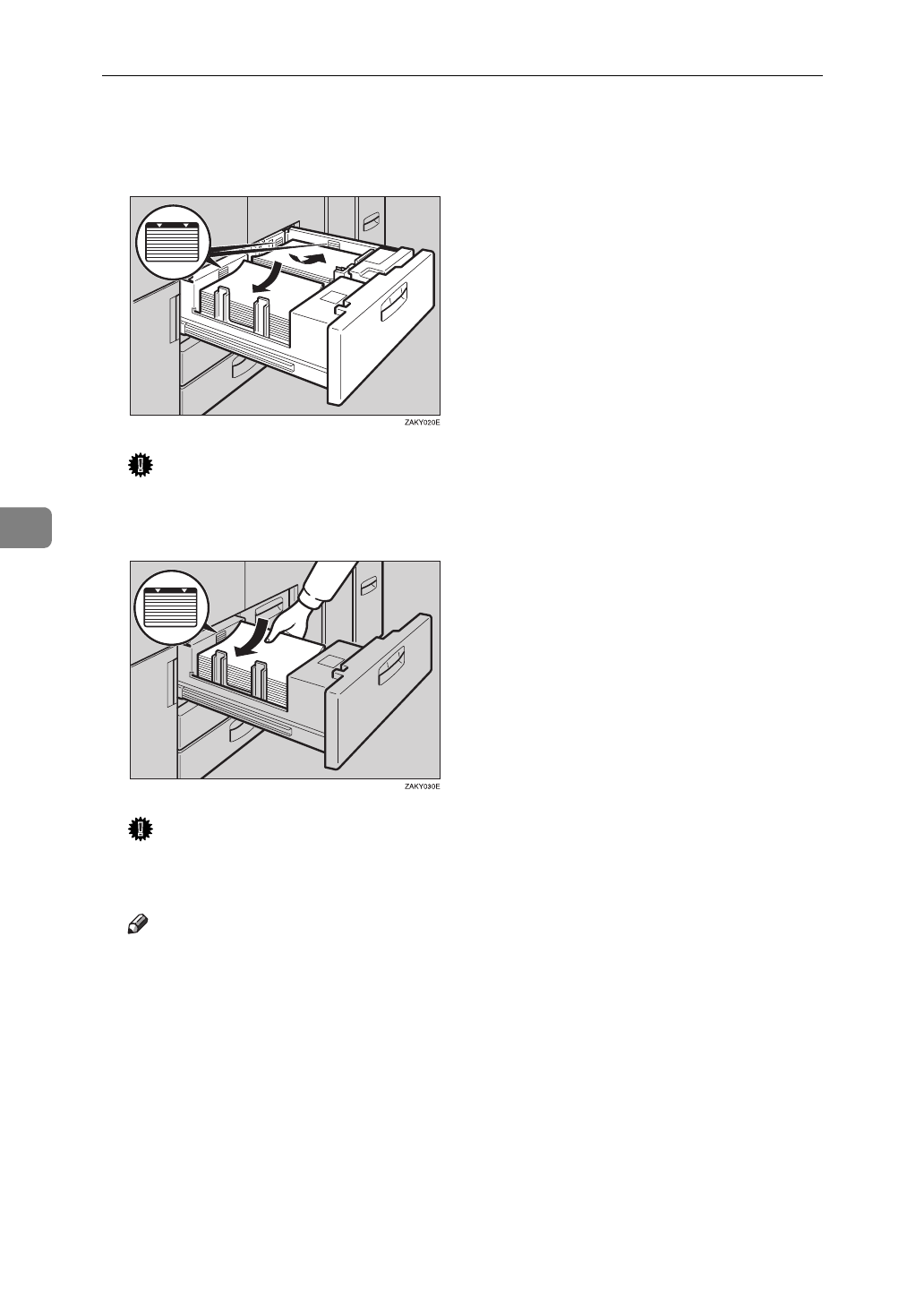 ZAKY020E

ZAKY030E