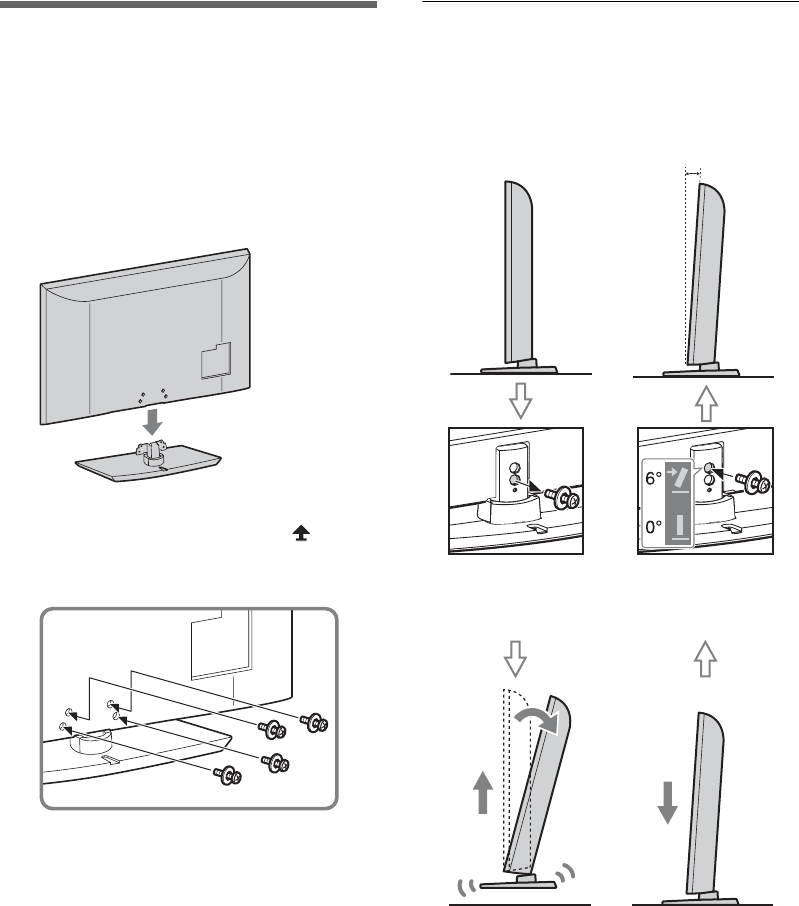 6°

0°