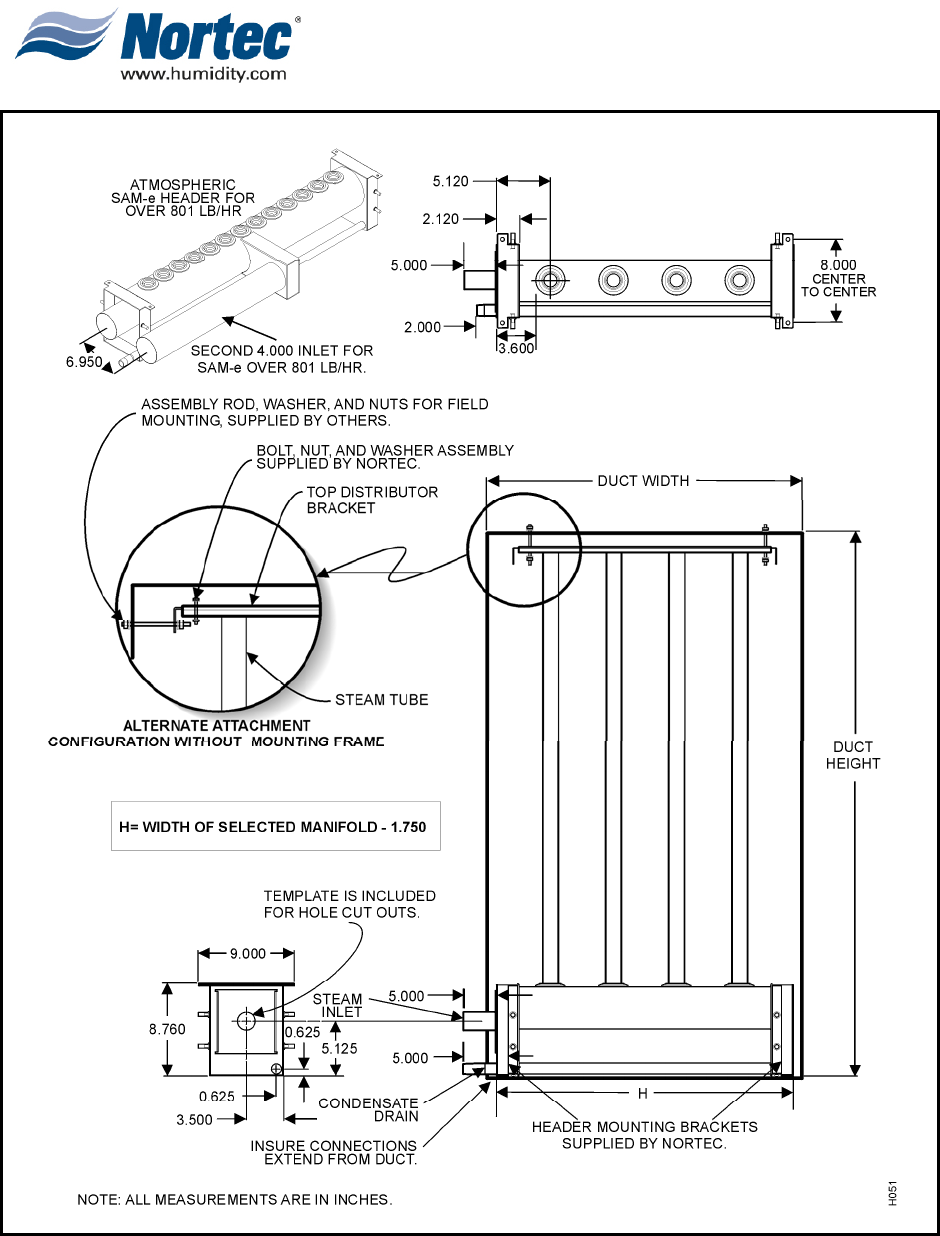 Nortec®
www.humidity.com

ATMOSPHERIC SAM-e HEADER FOR OVER 801 LB/HR

6.950

SECOND 4.000 INLET FOR SAM-e OVER 801 LB/HR.

5.120

2.120

5.000

2.000

3.600

8.000 CENTER TO CENTER

ASSEMBLY ROD, WASHER, AND NUTS FOR FIELD MOUNTING, SUPPLIED BY OTHERS.

BOLT, NUT, AND WASHER ASSEMBLY SUPPLIED BY NORTEC.

TOP DISTRIBUTOR BRACKET

STEAM TUBE

ALTERNATE ATTACHMENT CONFIGURATION WITHOUT MOUNTING FRAME

DUCT WIDTH

DUCT HEIGHT

H= WIDTH OF SELECTED MANIFOLD - 1.750

TEMPLATE IS INCLUDED FOR HOLE CUT OUTS.

9.000

8.760

STEAM INLET

0.625

5.125

0.625

3.500

5.000

5.000

CONDENSATE DRAIN

INSURE CONNECTIONS EXTEND FROM DUCT.

H

HEADER MOUNTING BRACKETS SUPPLIED BY NORTEC.

NOTE: ALL MEASUREMENTS ARE IN INCHES.

H051